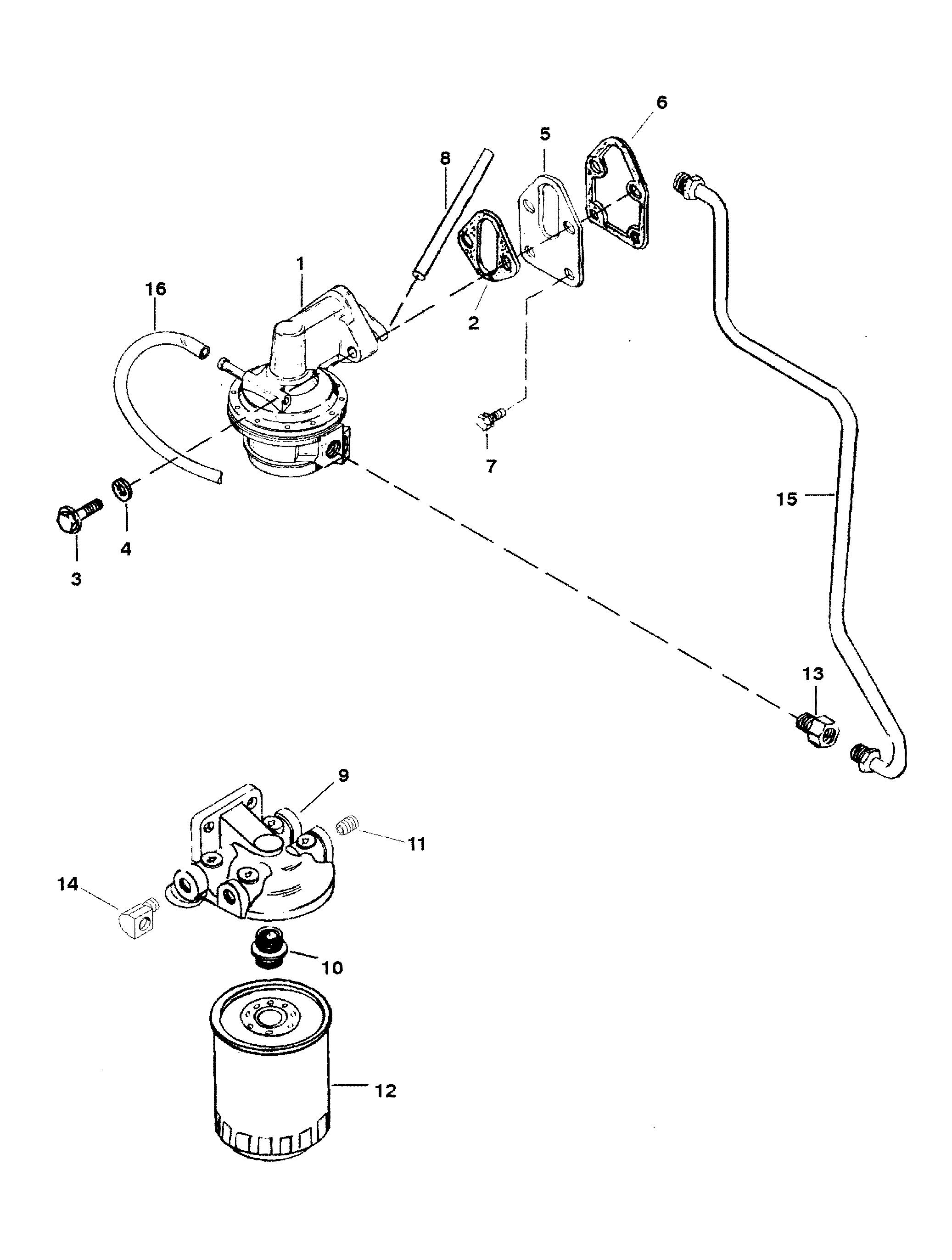 6
5
8
1
16
2
7
15
4
3
13
9
11
14
10
12