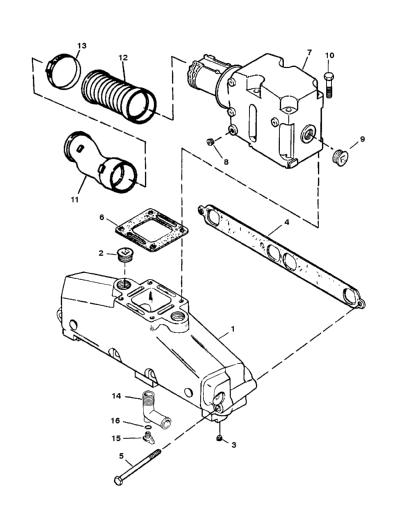 13
12
7
10
9
8
11
6
4
2
1
14
16
15
3
5