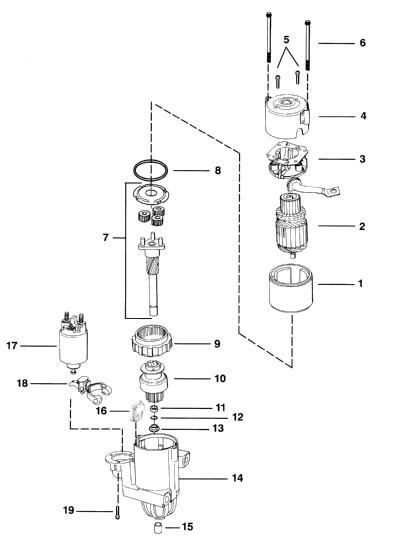 5
6
4
3
8
2
7
1
17
9
18
10
16
11
12
13
14
19
15