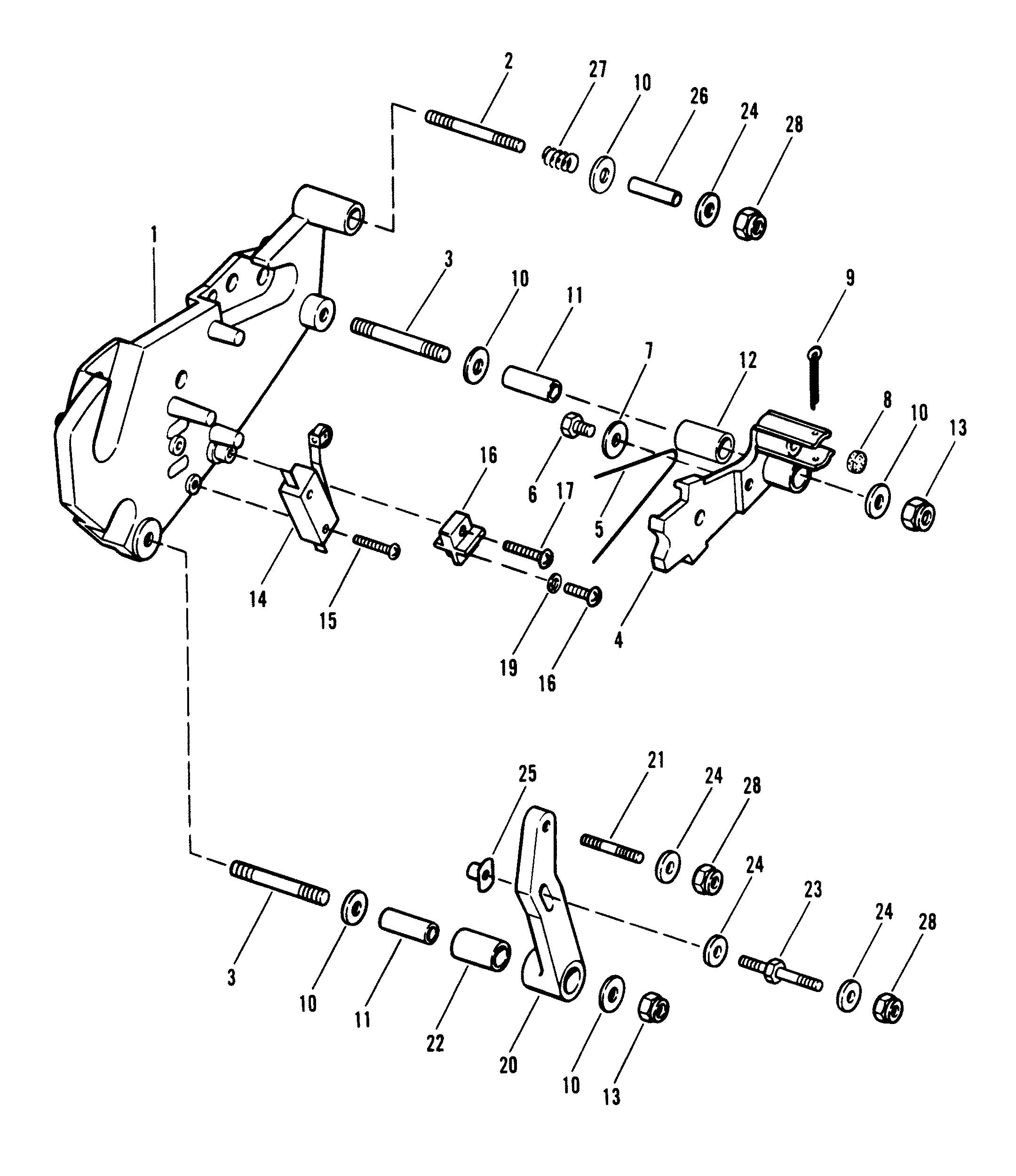 2
27
10
26
24
28
1
3
10
11
9
7
12
8
10
13
16
6
17
5
14
15
19
16
4
25
21
24
28
24
23
24
28
3
10
11
22
20
10
13