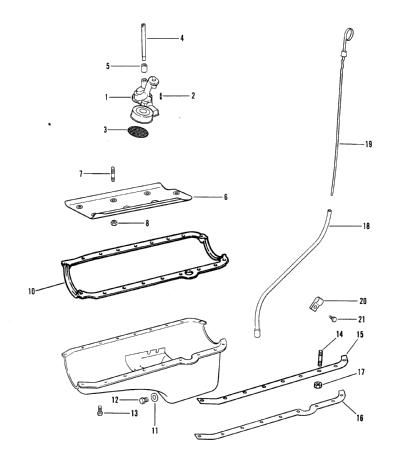 4
5
1
2
3
19
7
6
8
18
10
20
21
14
15
17
12
13
11
16