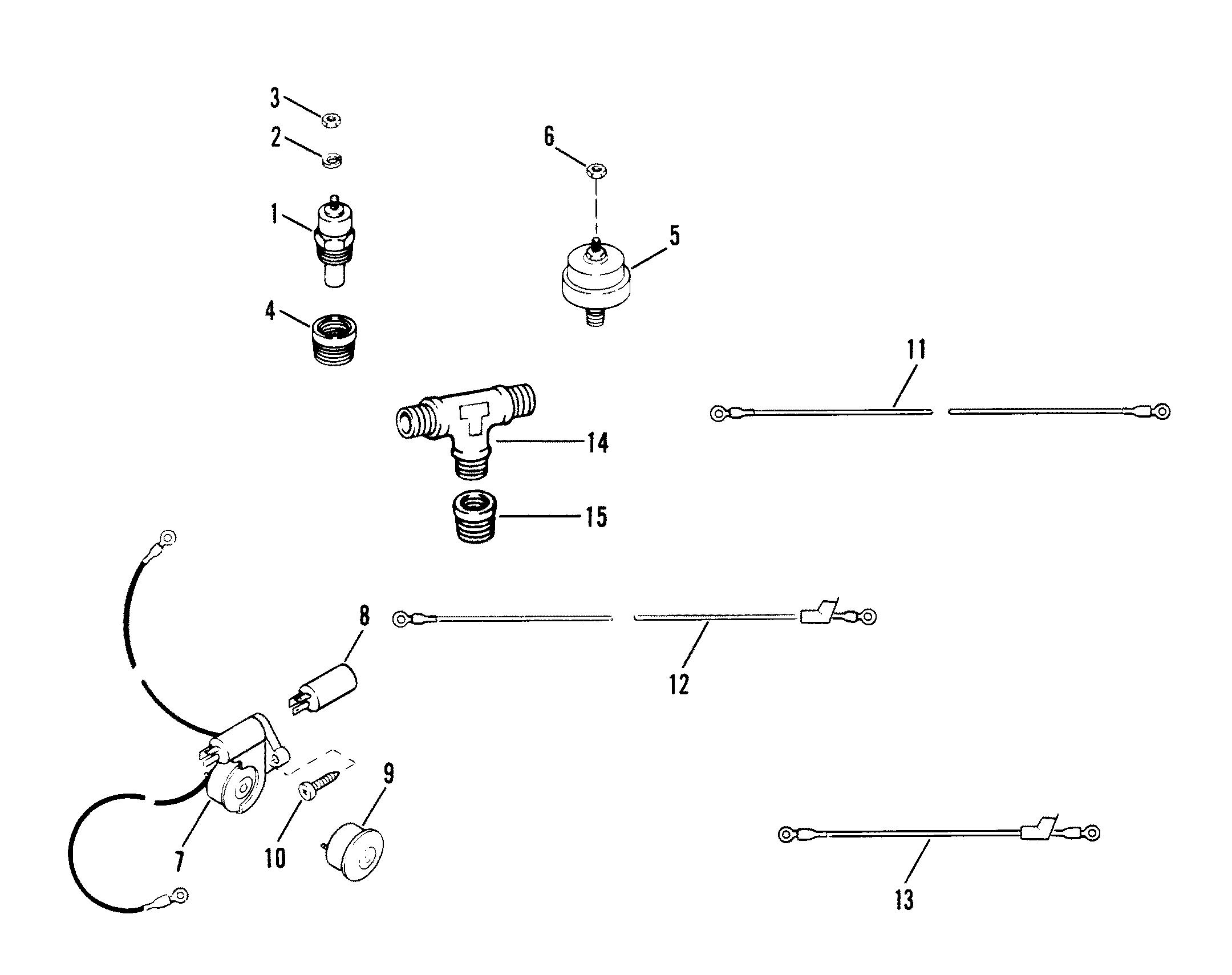 3
2
6
1
5
4
11
14
15
8
12
9
7
10
13