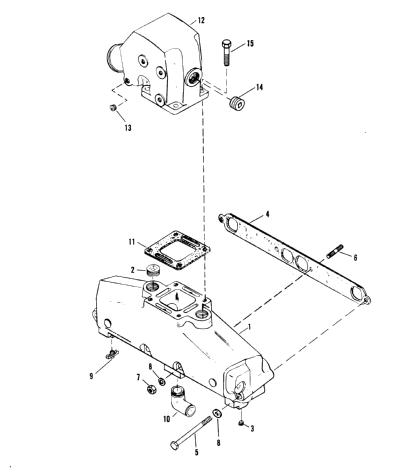 12
15
14
13
4
11
6
2
1
9
8
7
10
3
8
5