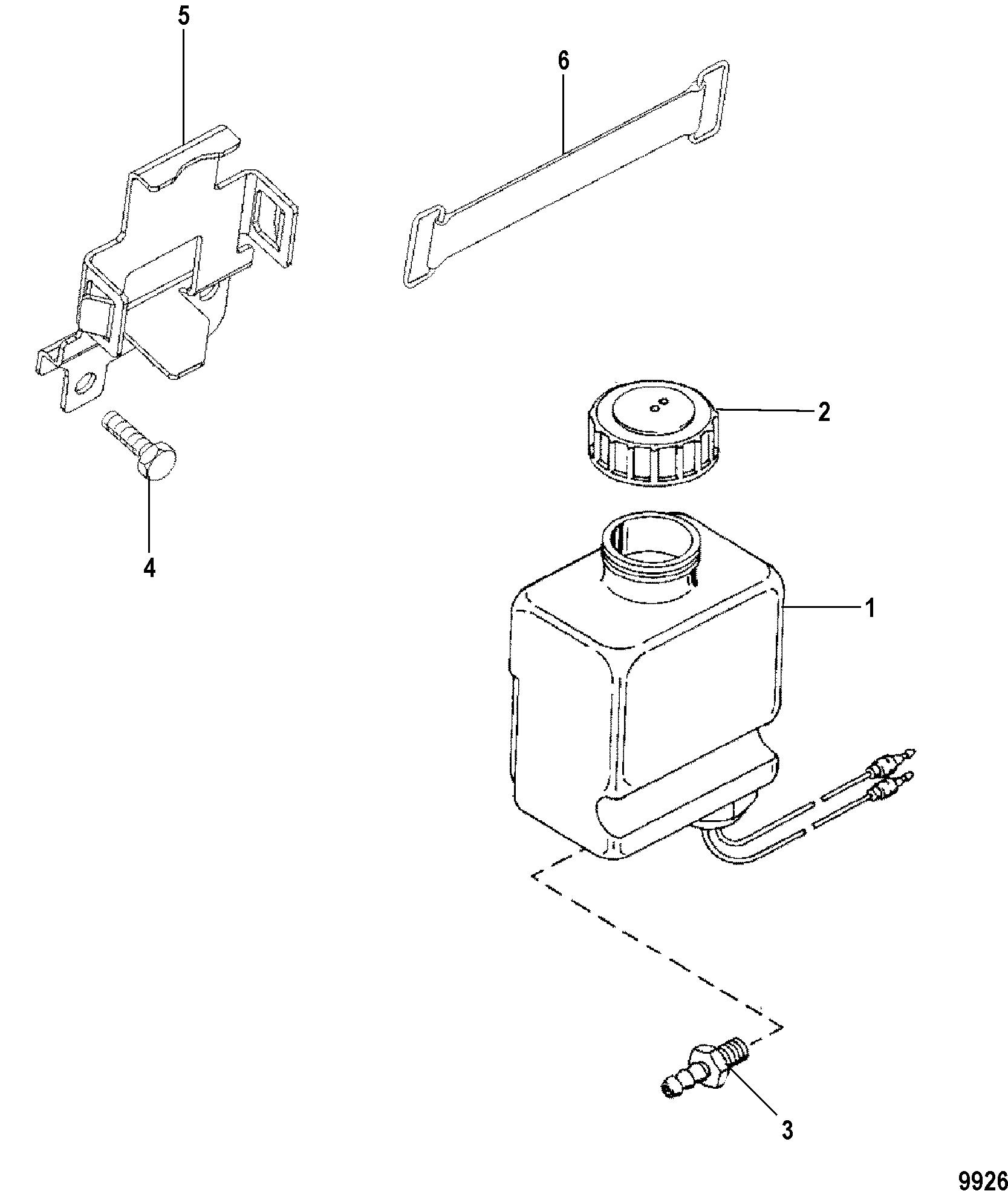 5

6

2

4

1

3

9926