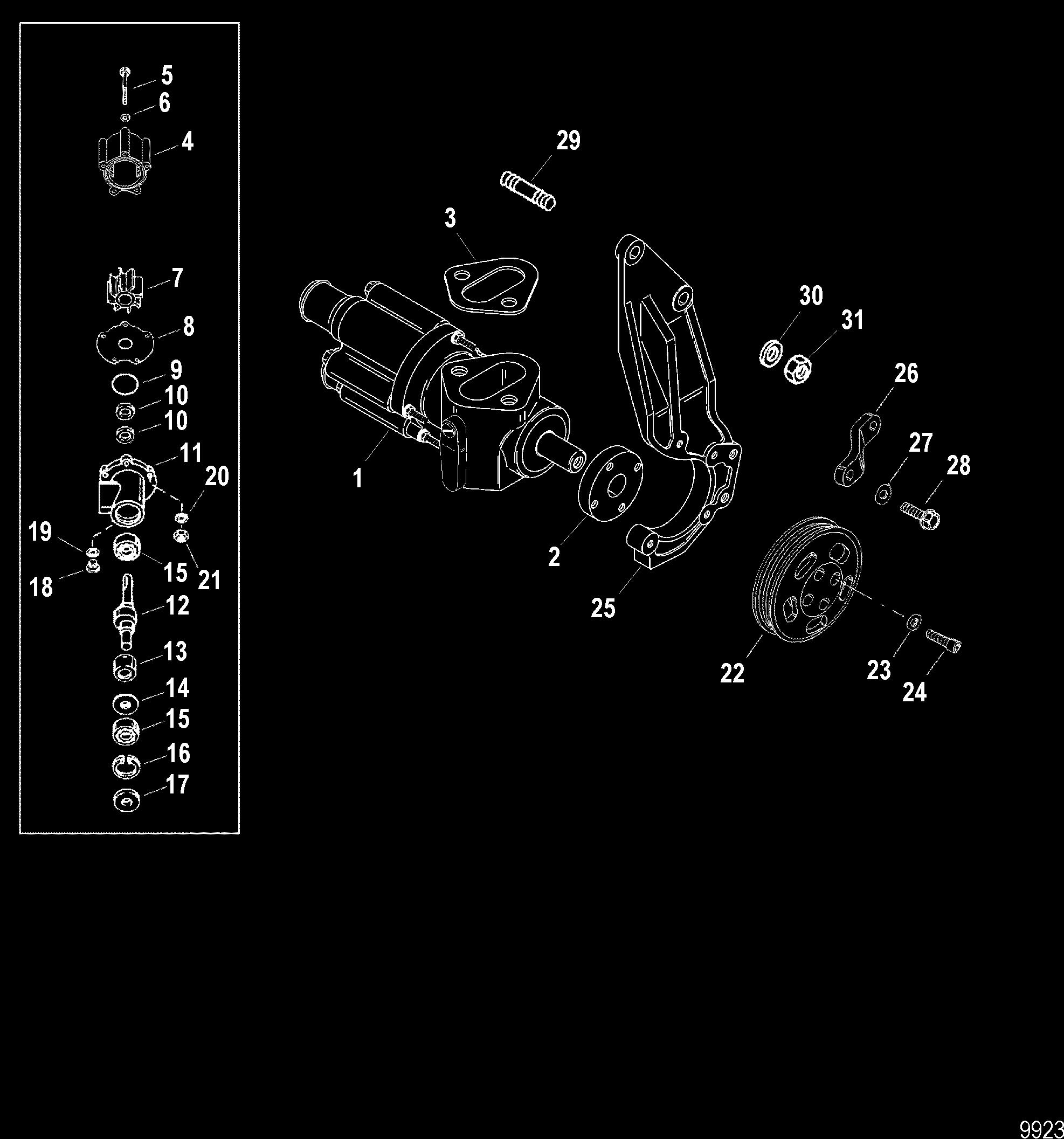 5
6
4
7
8
9
10
10
11
20
19
15
21
18
12
13
14
15
16
17
29
3
30
31
26
27
28
1
2
25
22
23
24
9923