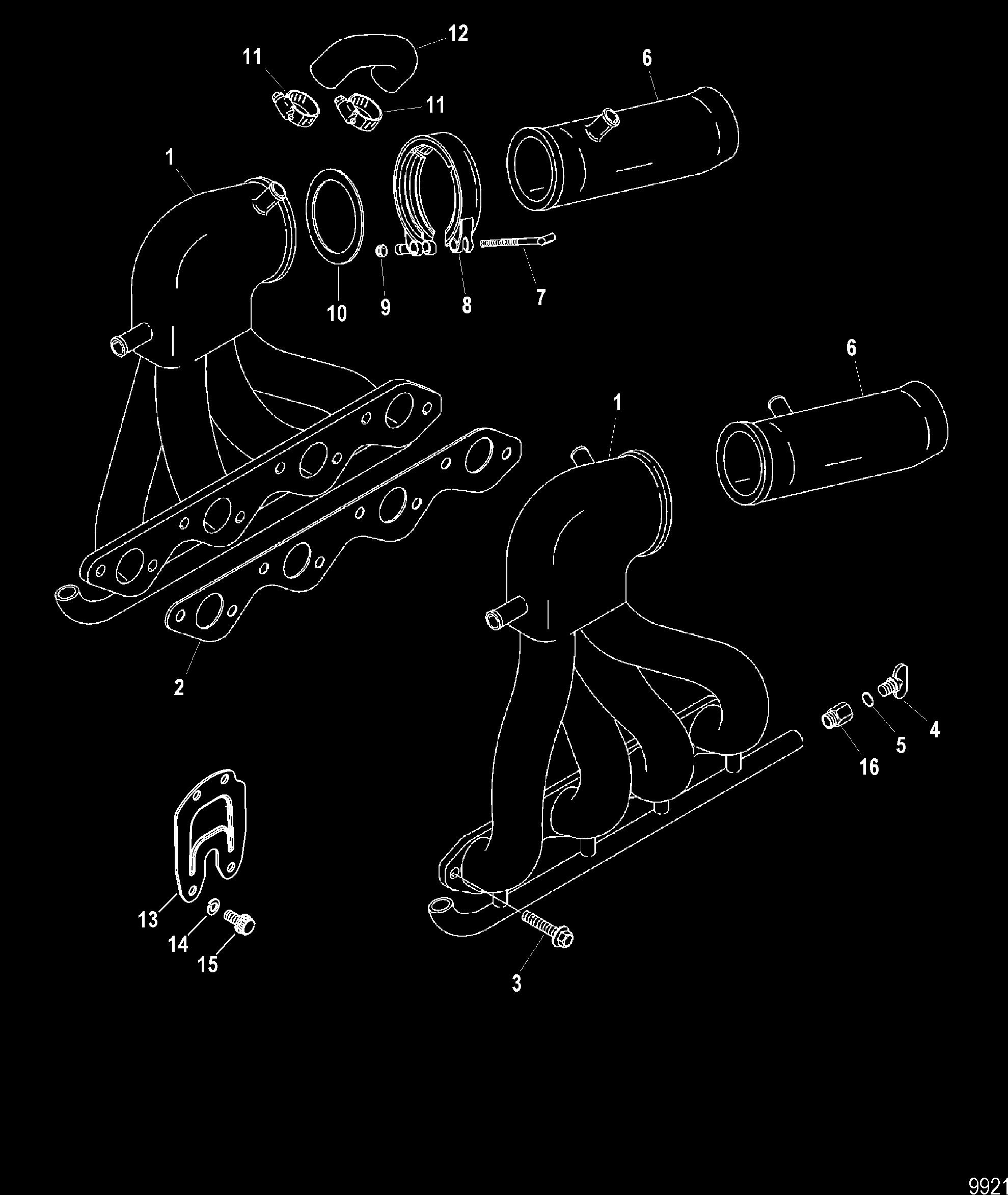 12
11
6
11
1
10
9
8
7
6
1
2
4
5
16
13
14
15
3
9921