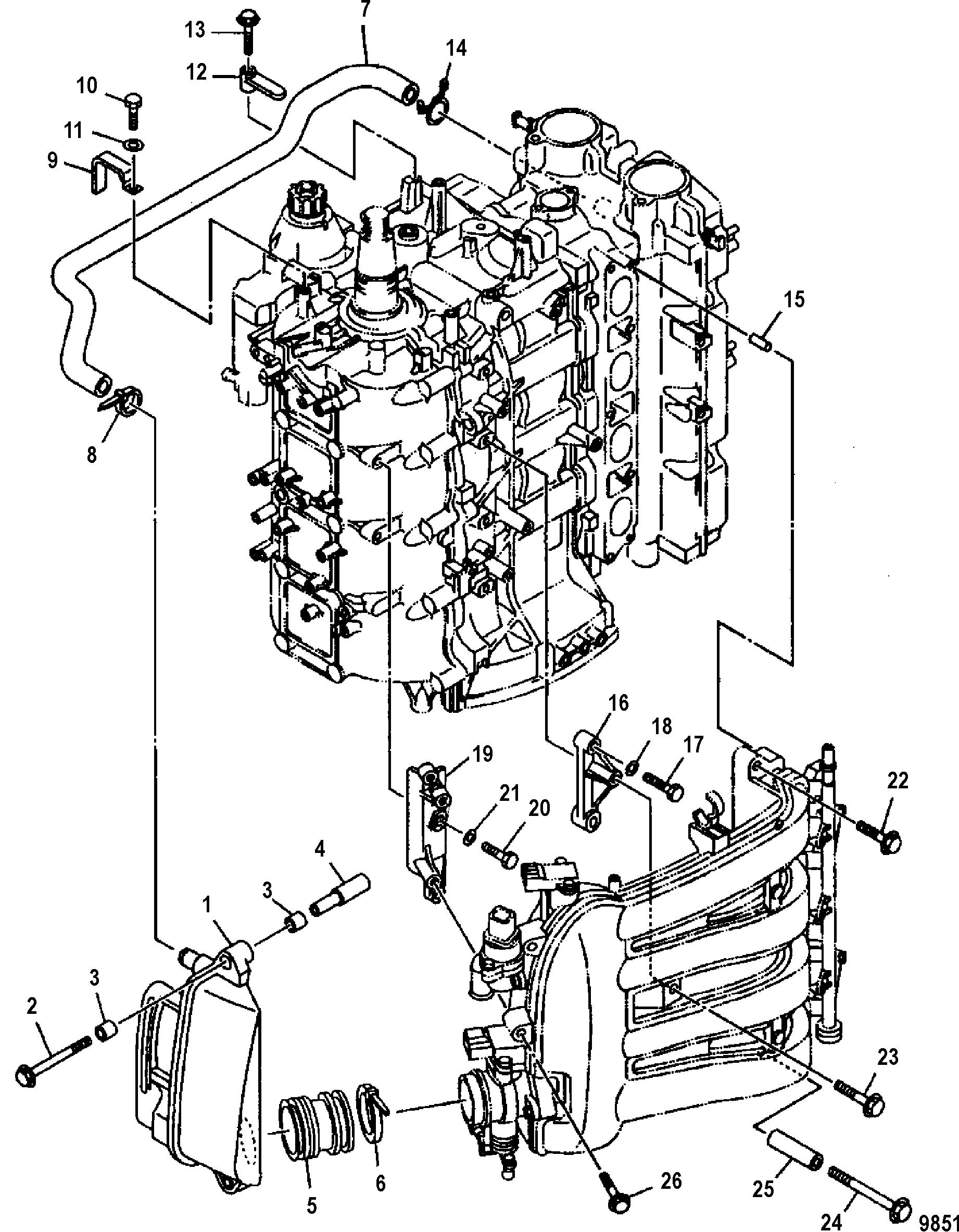 7
13
14
12
10
11
9
15
8
16
18
17
19
22
21
20
4
3
1
3
2
23
5
6
26
25
24
9851