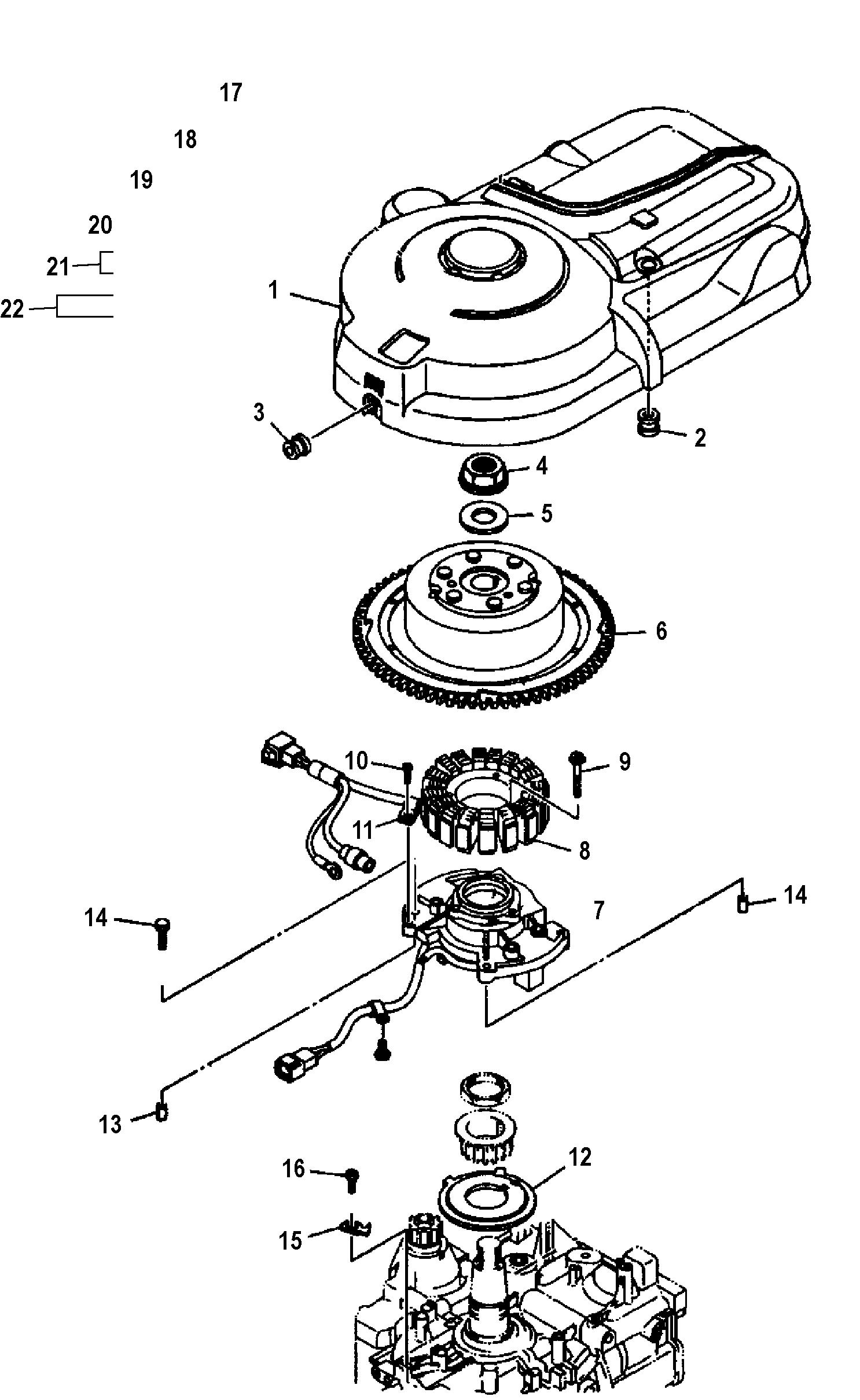 17
18
19
20
21
22
1
3
2
4
5
6
10
9
11
8
14
7
14
13
16
12
15