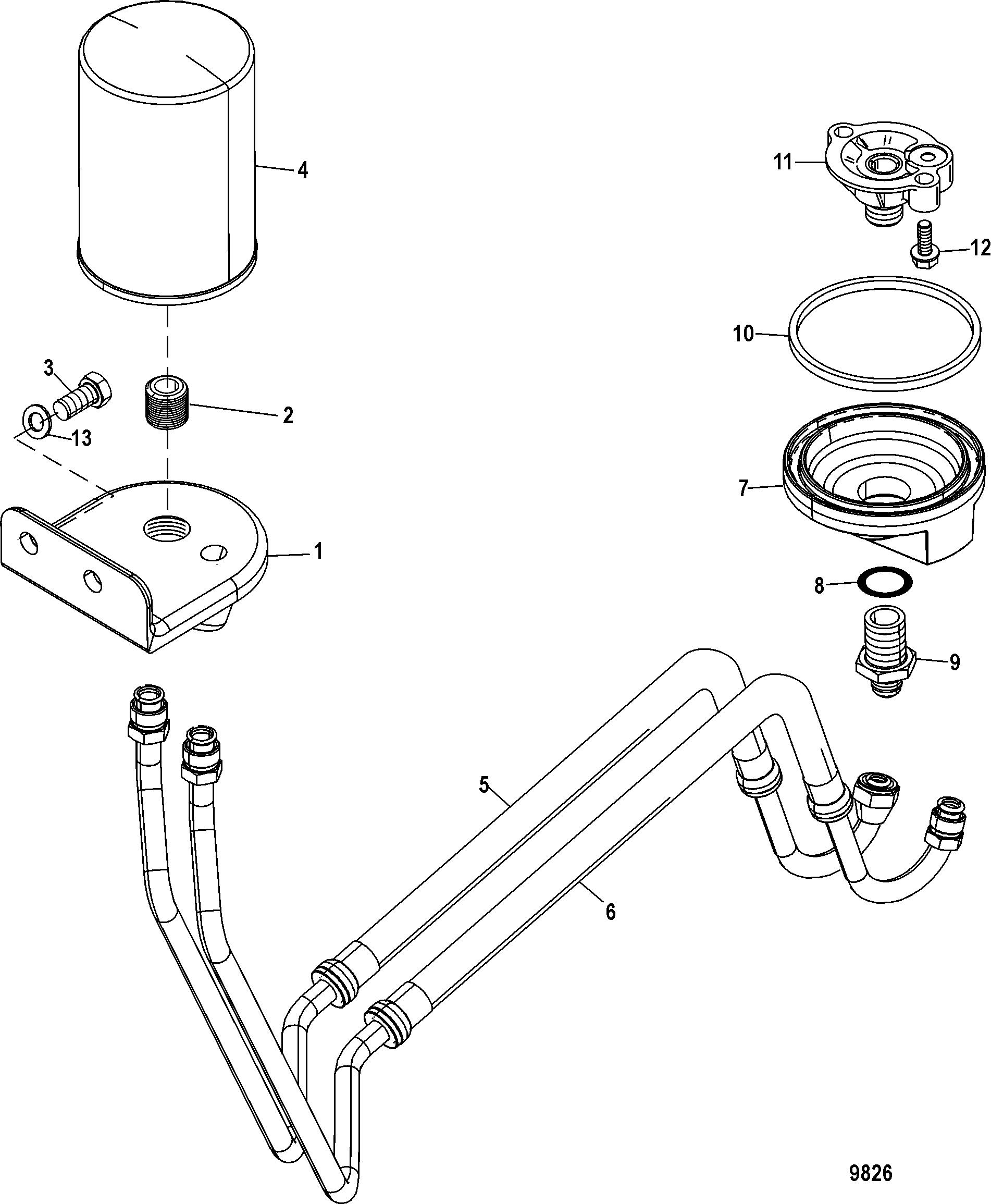 4
11
12
10
3
2
13
7
1
8
9
5
6
9826