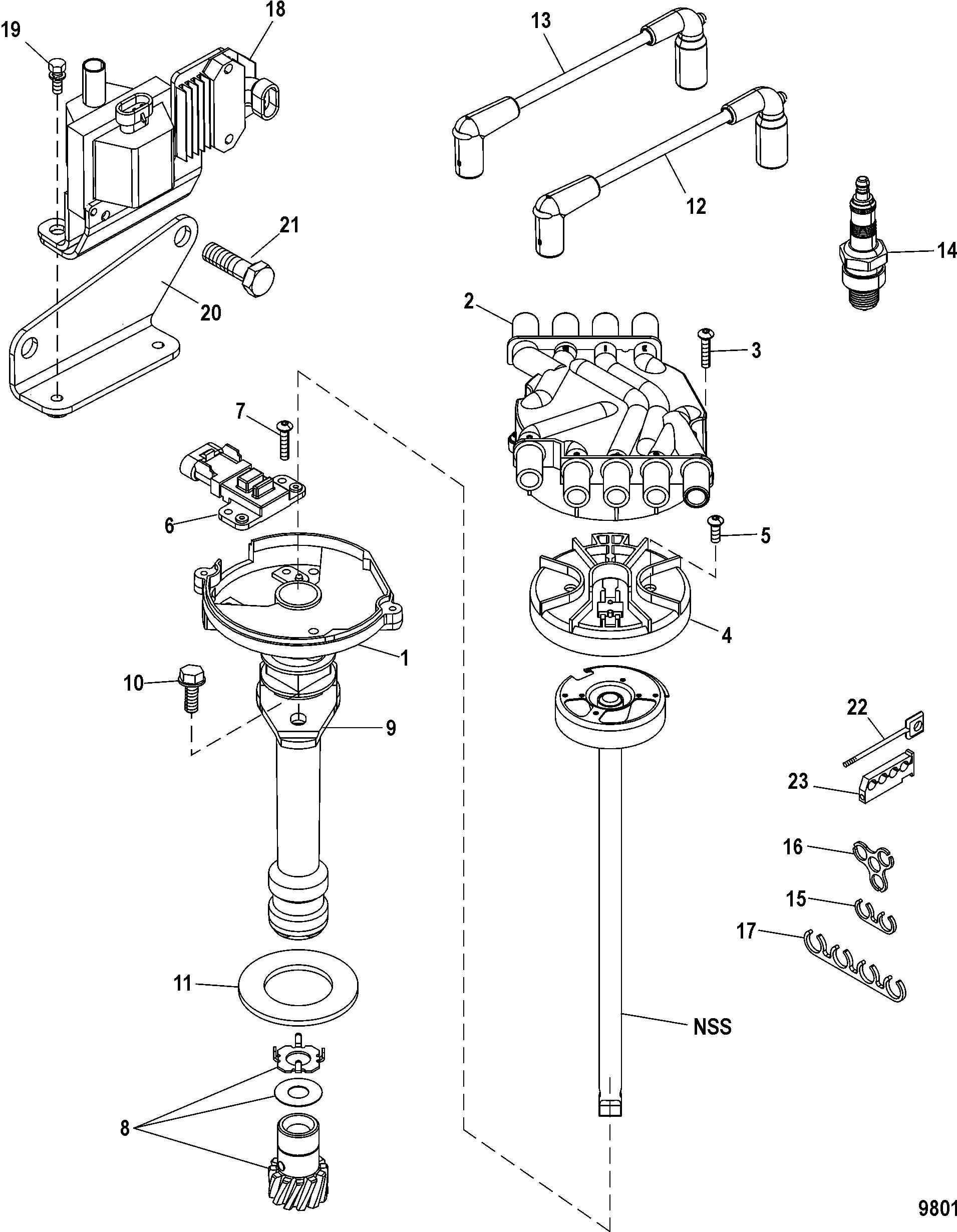 19
18
13
12
14
21
20
2
3
7
6
5
4
1
10
9
22
23
16
15
17
11
NSS
8
9801