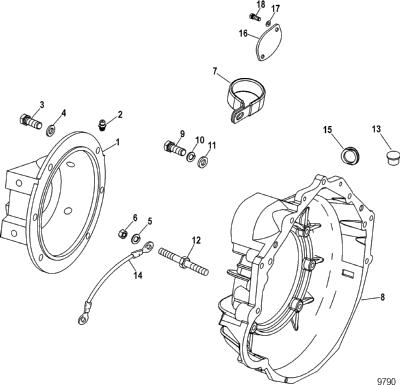 18
17
16
7
3
4
2
1
9
10
11
15
13
6
5
12
14
8
9790