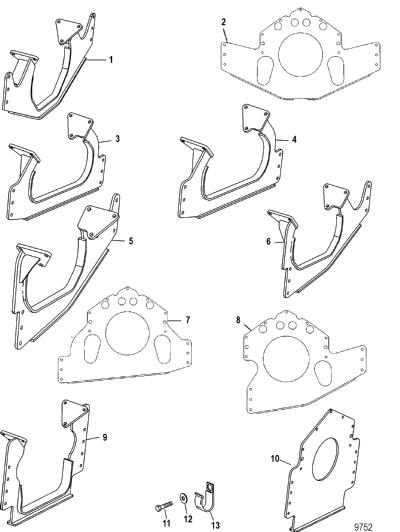 1
2
3
4
5
6
7
8
9
10
11
12
13
9752