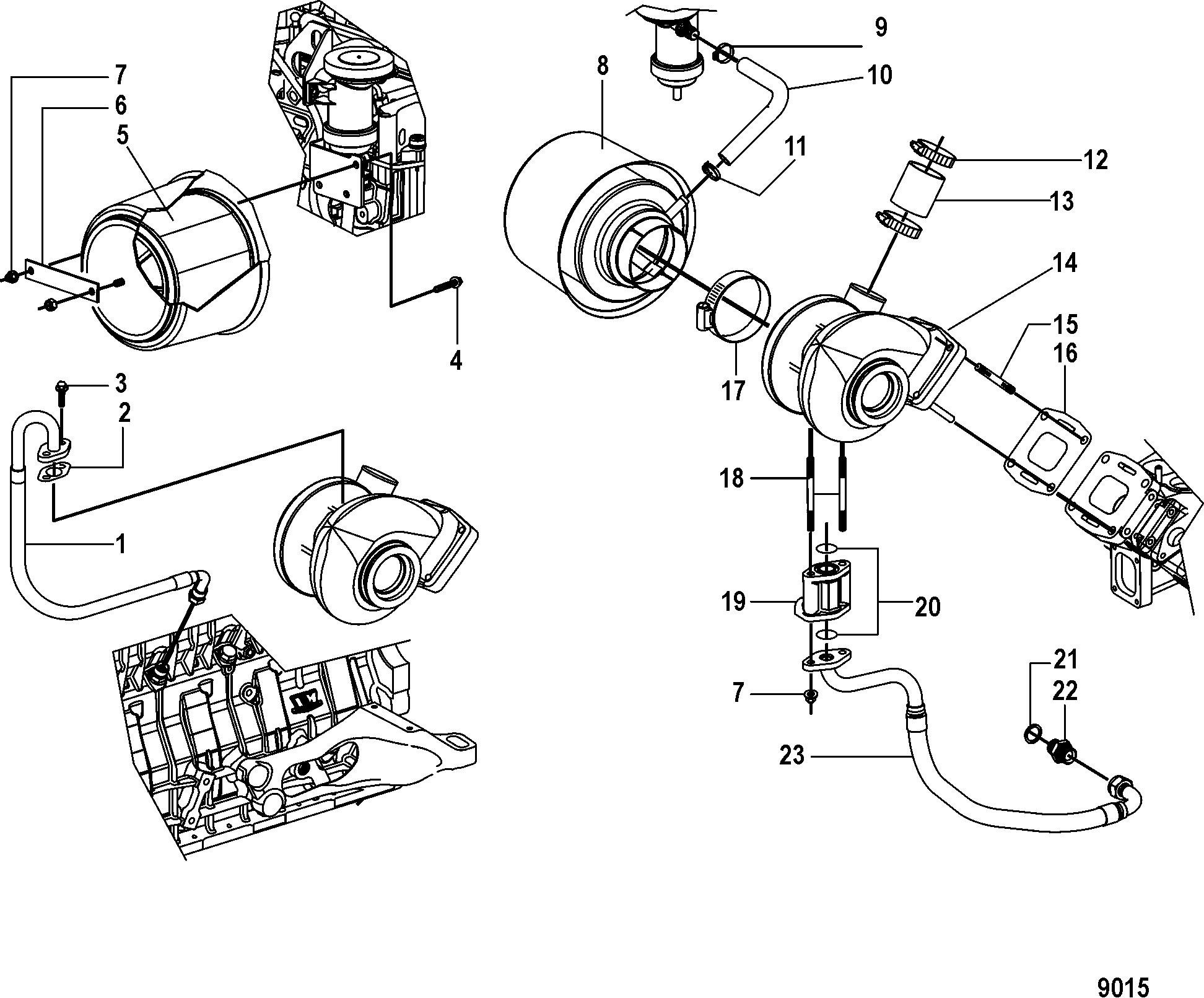 7
6
5
4
3
2
1
8
9
10
11
12
13
14
15
16
17
18
19
20
7
21
22
23
9015