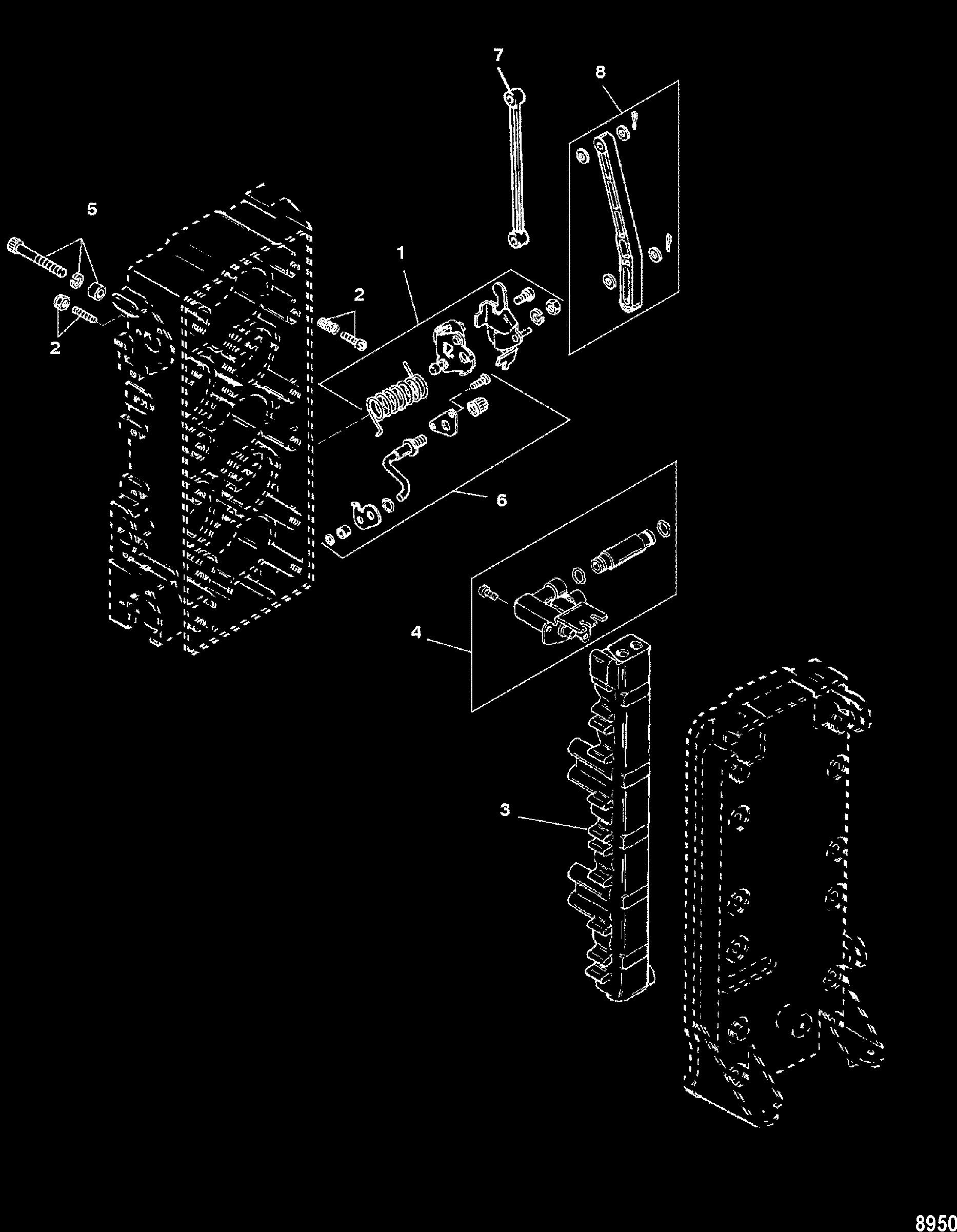 7
8
5
1
2
2
6
4
3
8950