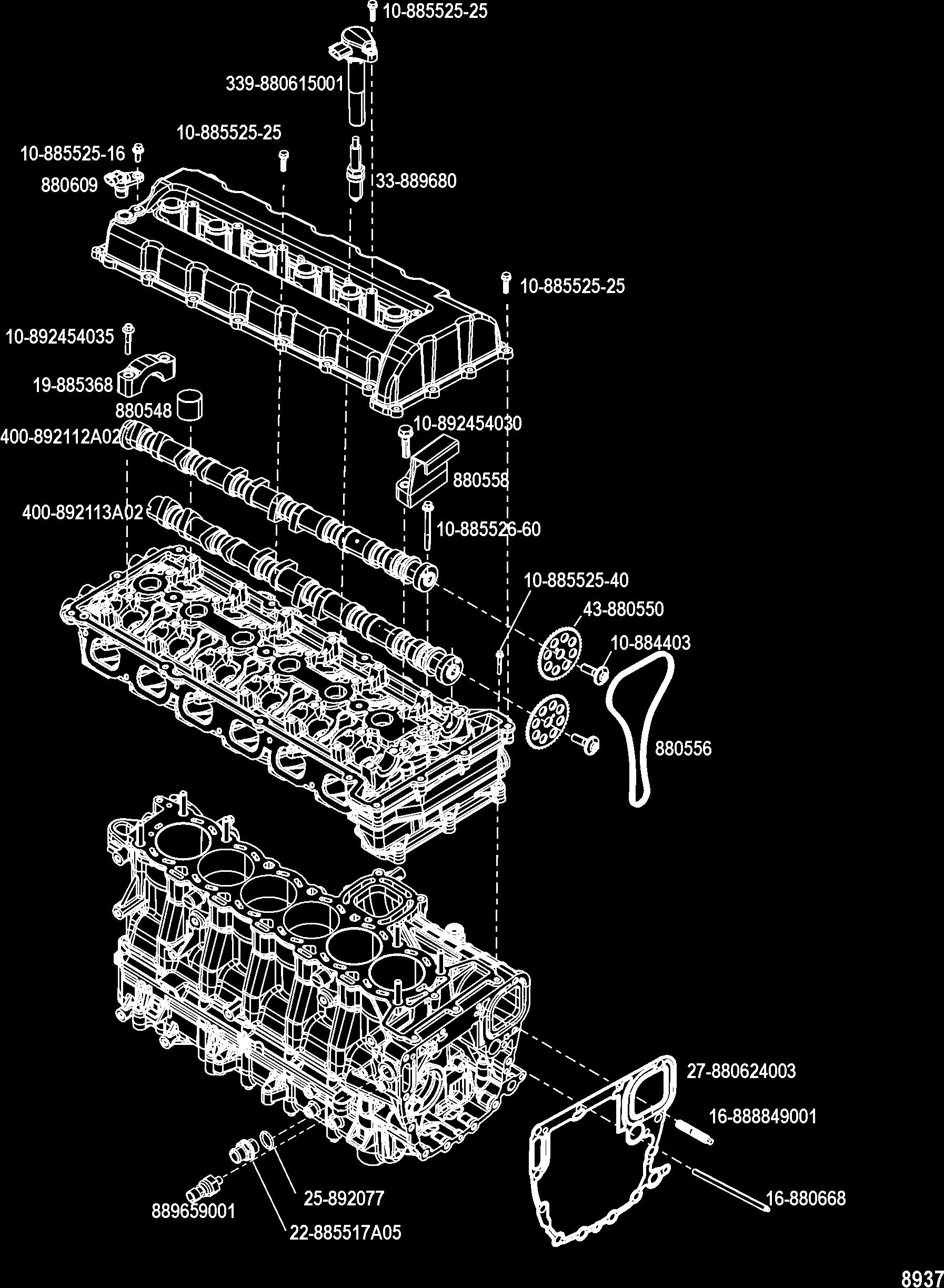 10-885525-25
339-880615001
10-885525-25
10-885525-16
880609
33-889680
10-885525-25
10-892454035
19-885368
880548
400-892112A02
10-892454030
880558
400-892113A02
10-885526-60
10-885525-40
43-880550
10-884403
880556
27-880624003
16-888849001
16-880668
25-892077
889659001
22-885517A05
8937