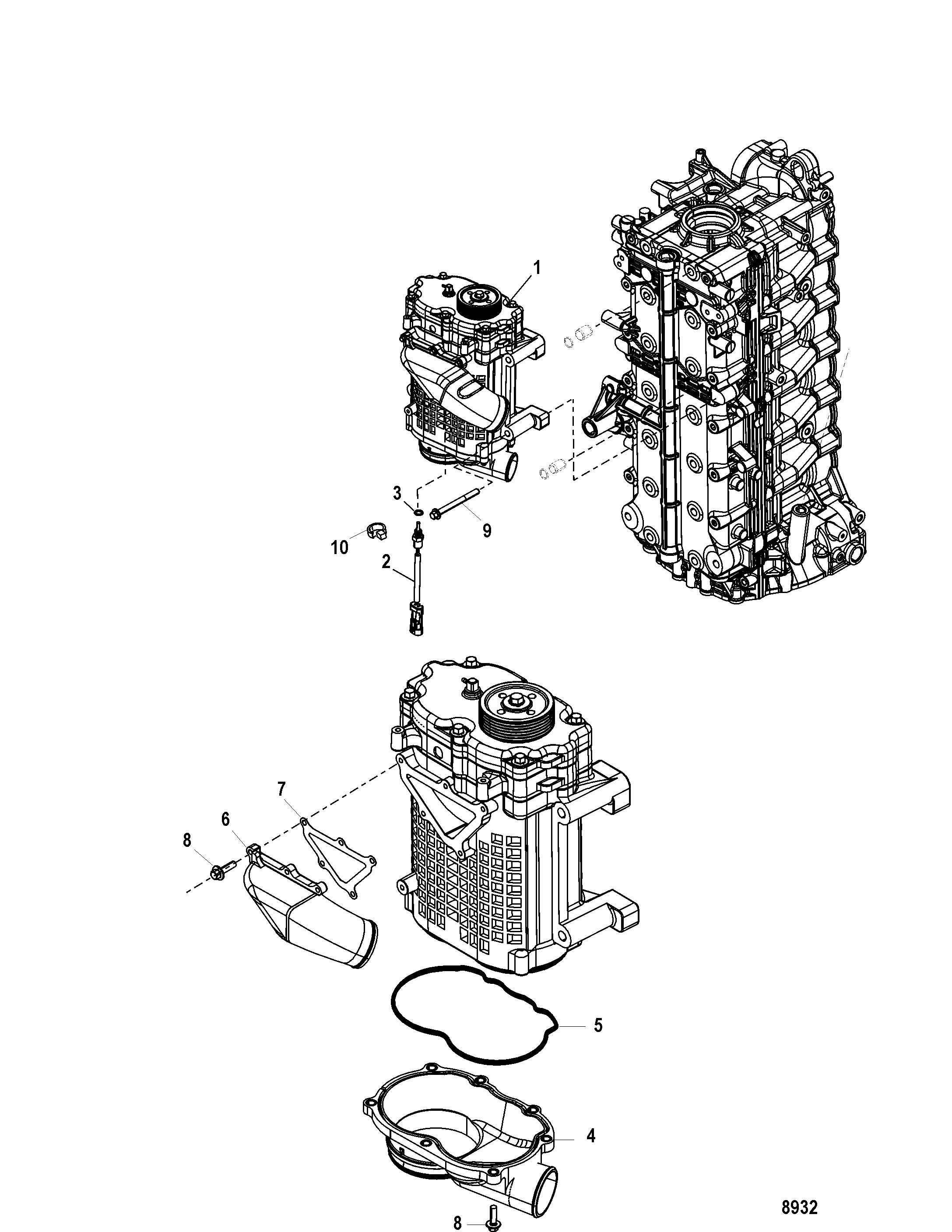 1
3
9
10
2
7
6
8
5
4
8
8932