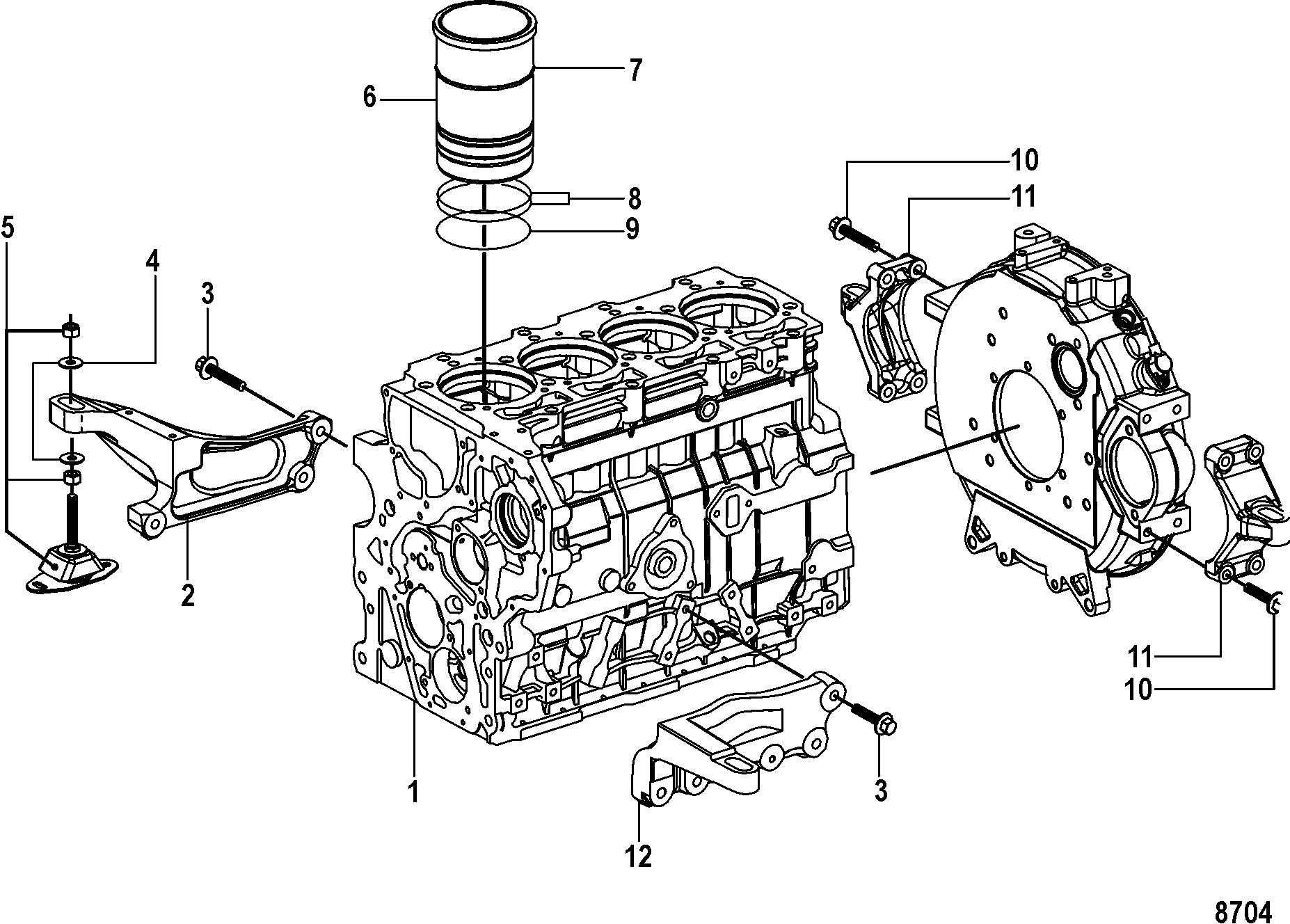 7
6
10
11
8
9
5
4
3
2
11
10
1
3
12
8704