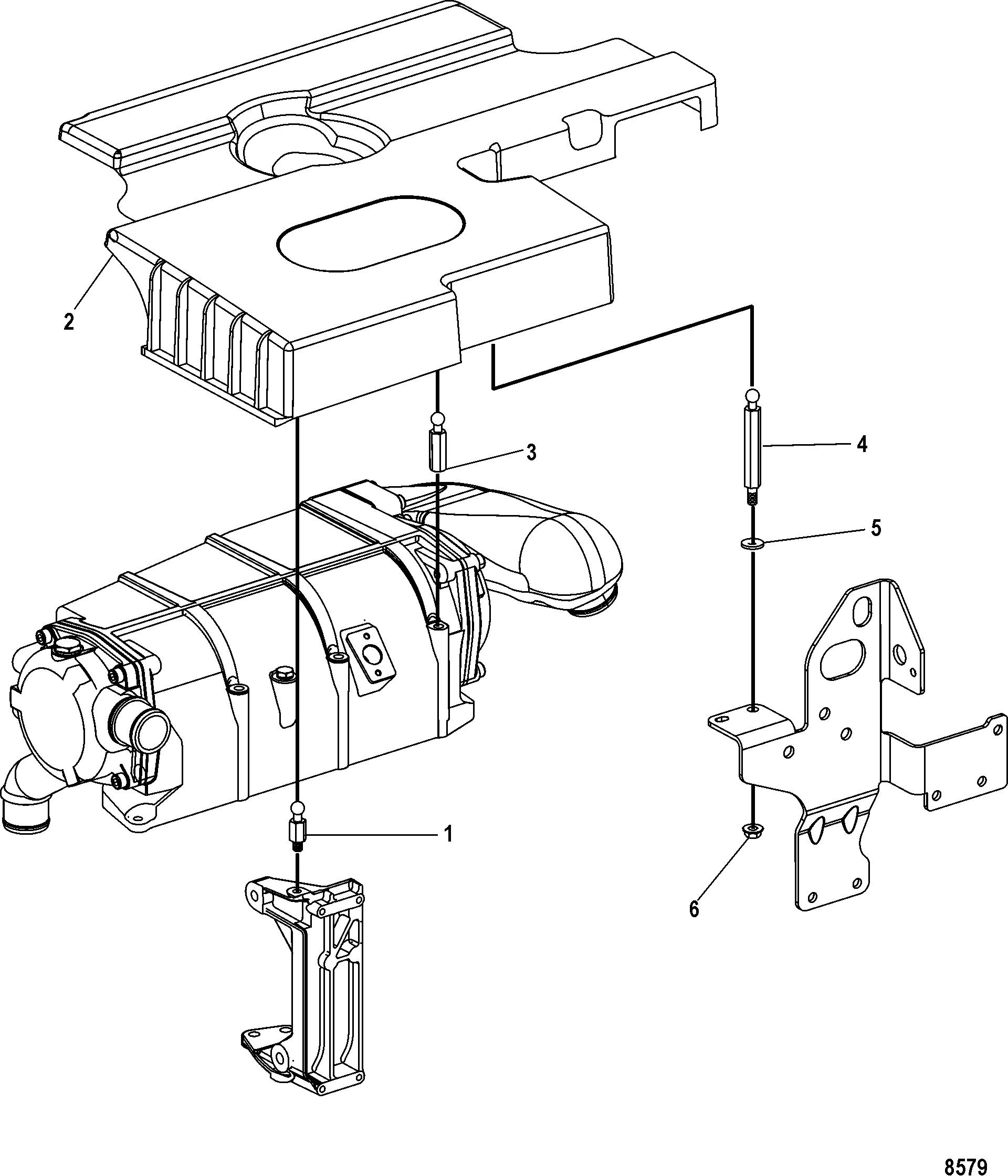 2
3
4
5
1
6
8579