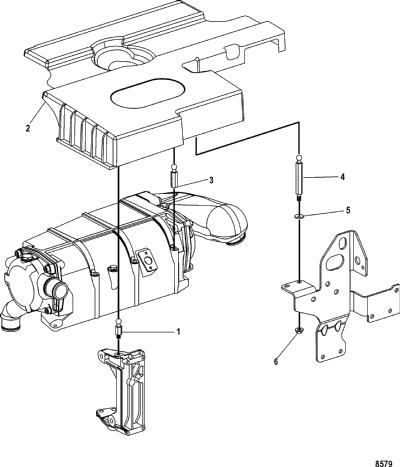 2

3

4

5

1

6

8579