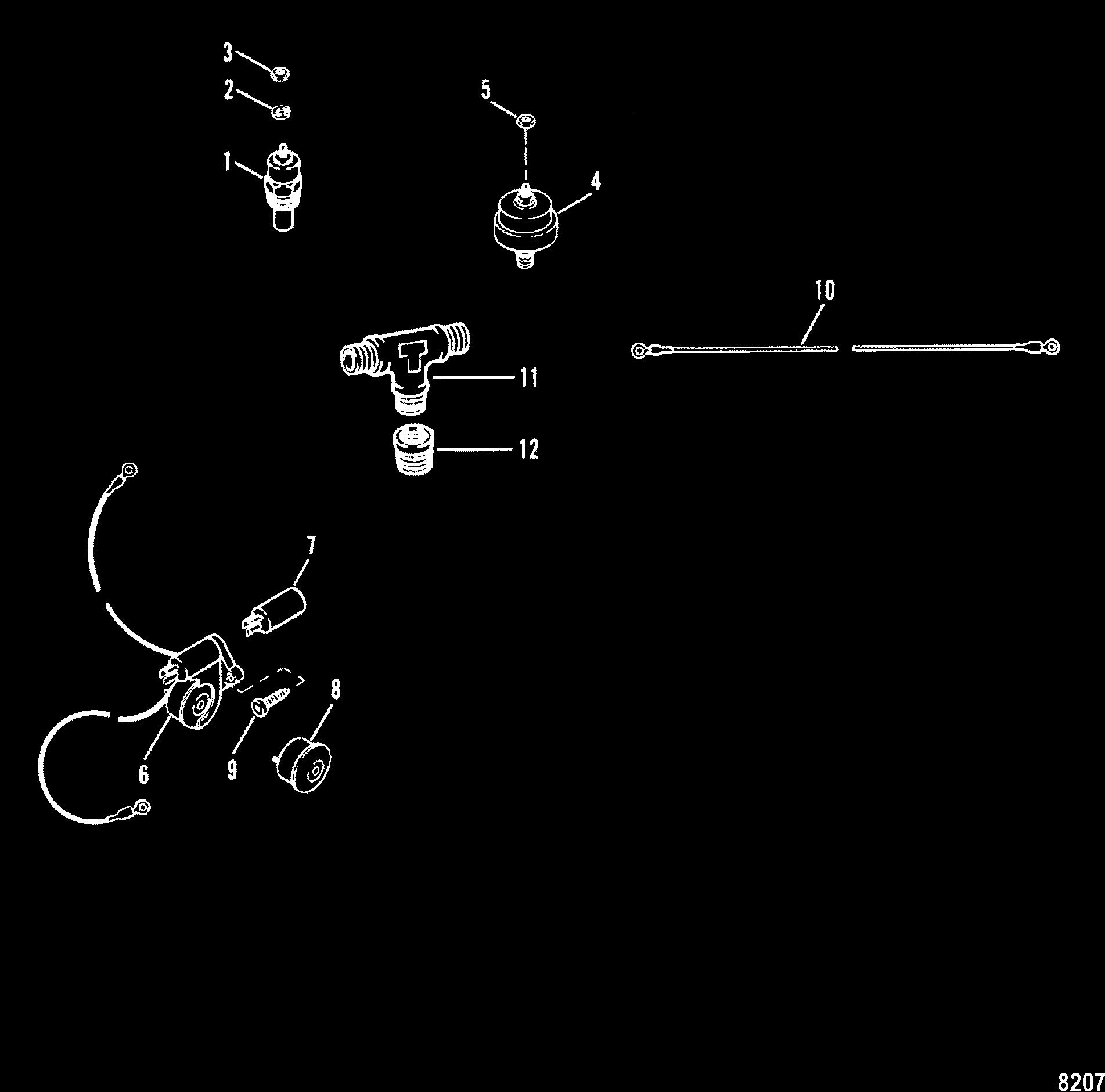 3
2
1
5
4
10
11
12
7
8
6
9
8207