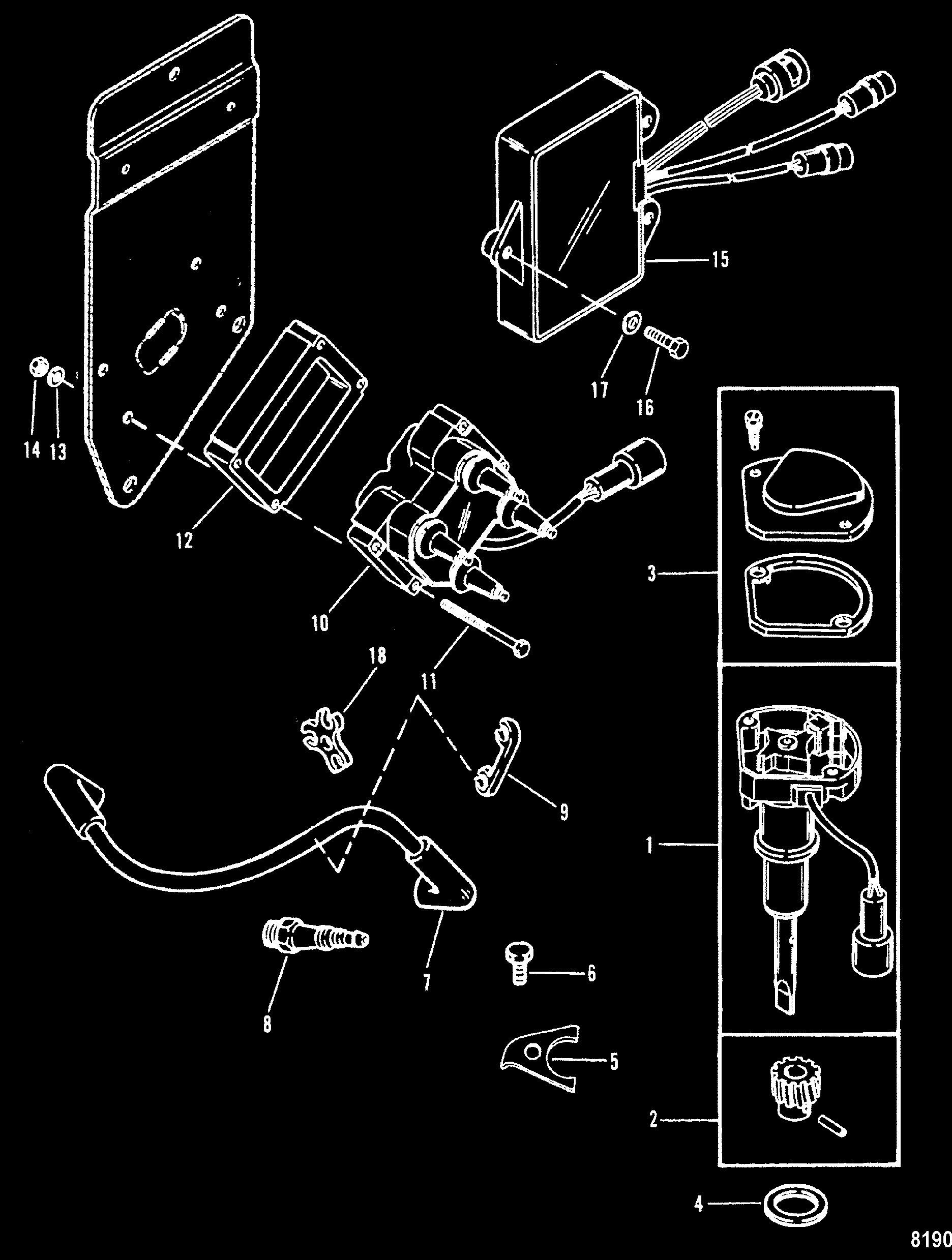 15
17
16
14 13
12
10
11
18
9
3
1
7
8
6
5
2
4
8190