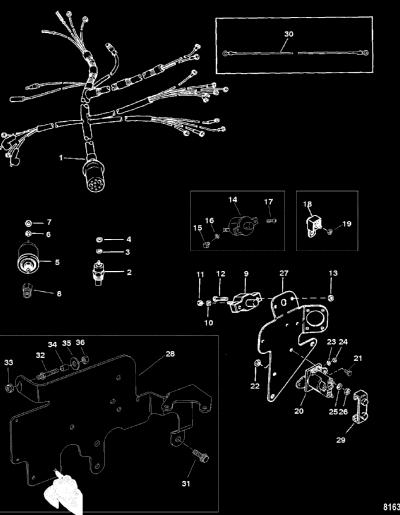 30

1

14
17
16
15

18
19

7
6
5
8

4
3
2

11
12
9
27
13
10

34
35
36
32
33
28

23
24
21
22
20
25
26
29

31

8163