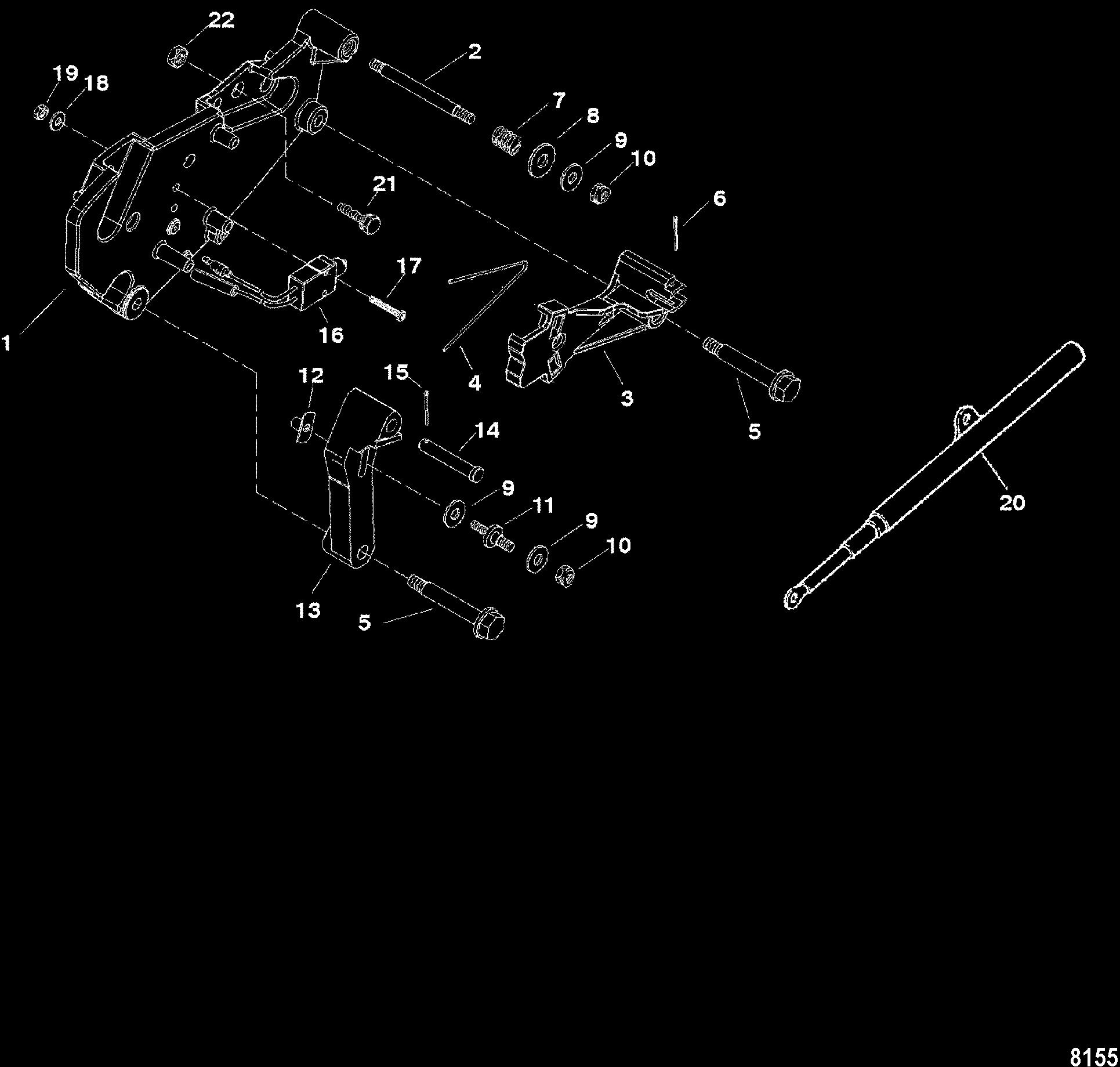 22
2
19
18
7
8
9
10
21
6
17
1
16
4
3
5
12
15
14
9
11
9
10
20
13
5
8155