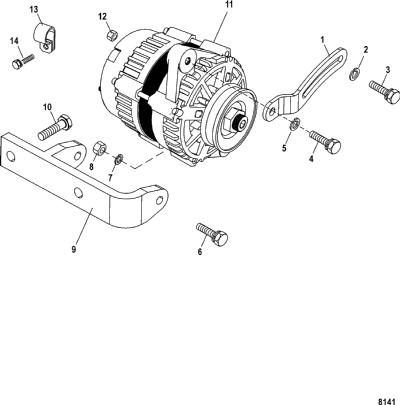 13
12
11
14
1
2
3
10
5
4
8
7
9
6
8141