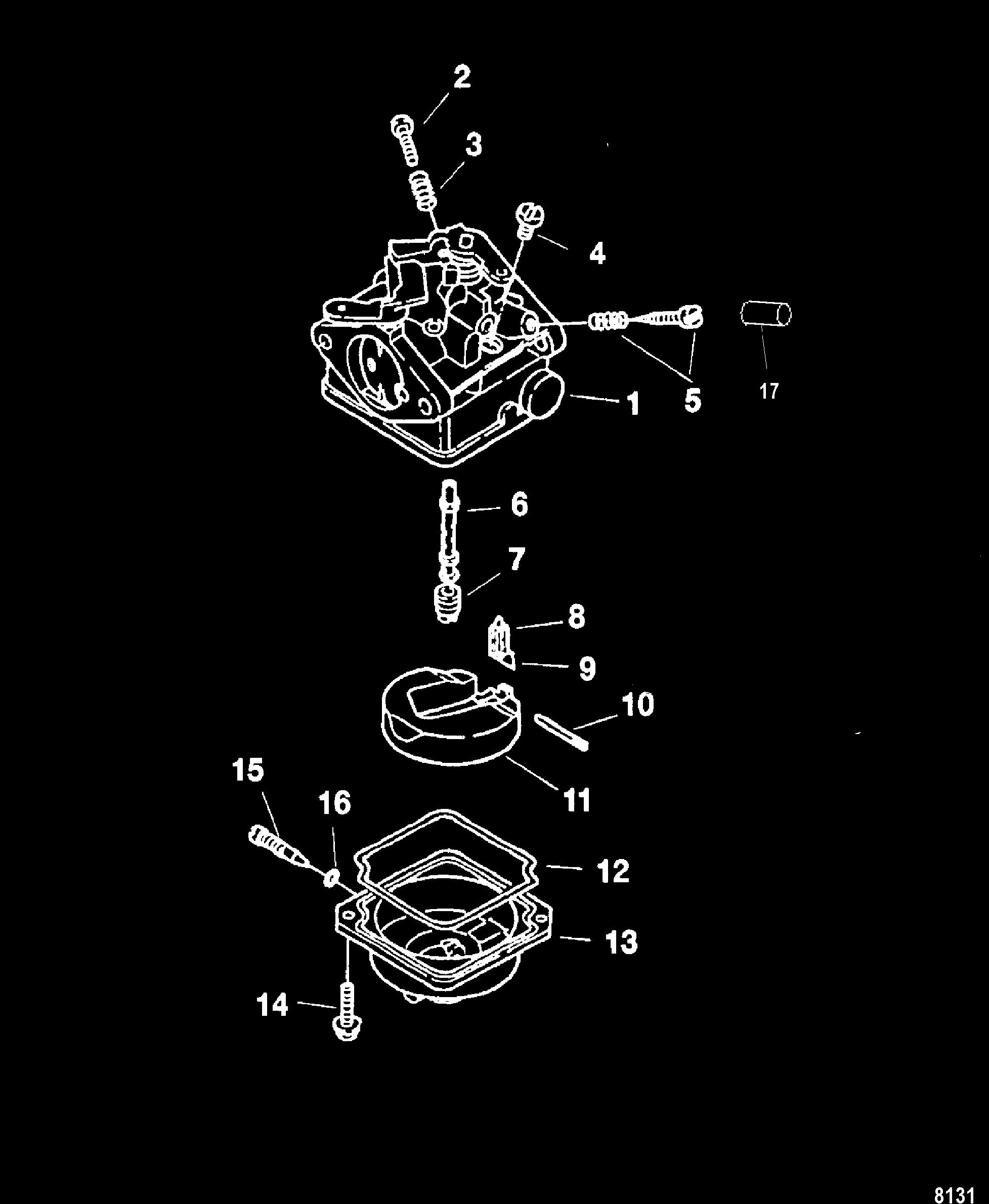 2
3
4
5
17
1
6
7
8
9
10
11
15
16
12
13
14
8131