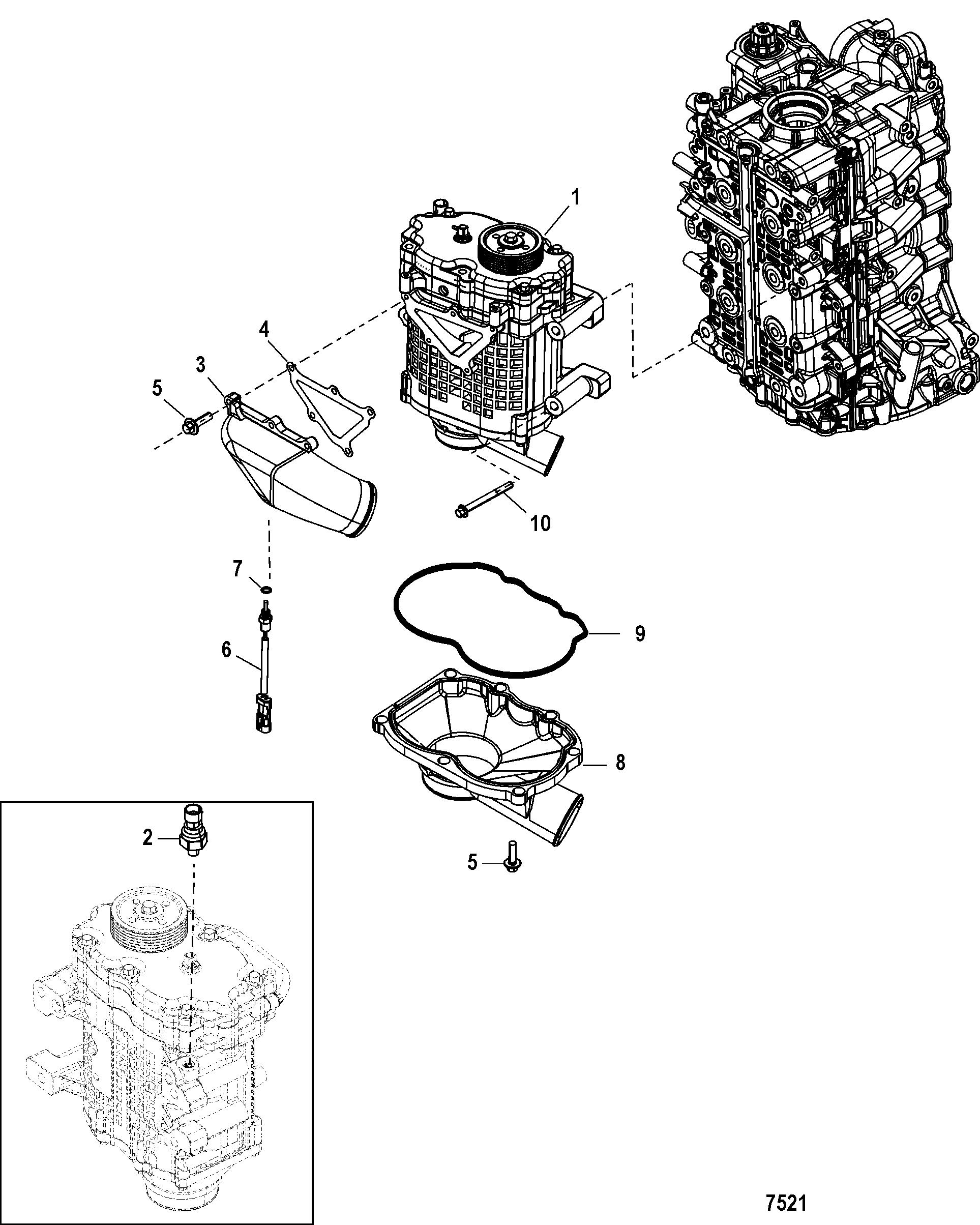 1

4

3

5

10

7

9

6

8

2

5

7521