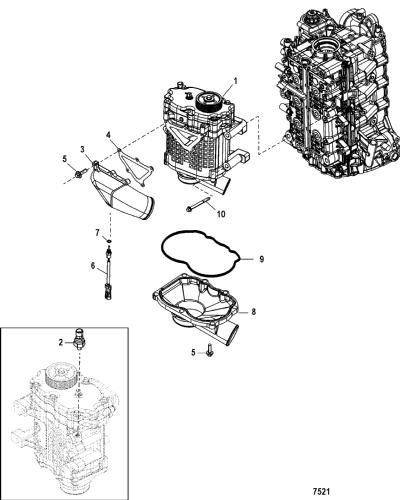 1
4
3
5
10
7
9
6
8
2
5
7521