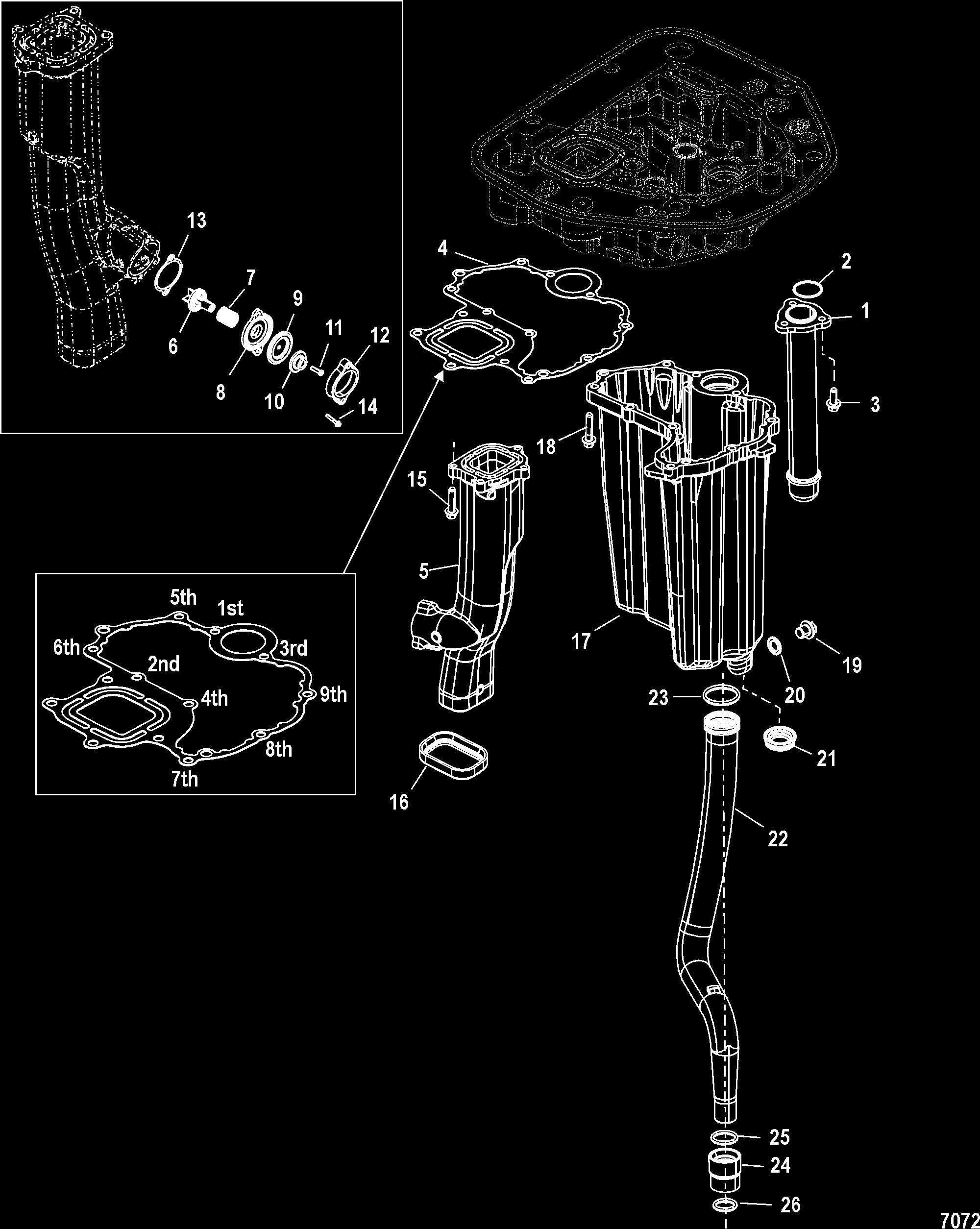 13
7
9
6
11
12
8
10
14
4
2
1
3
18
15
5
17
19
20
23
21
16
22
25
24
26
5th
1st
6th
3rd
2nd
4th
9th
8th
7th
7072