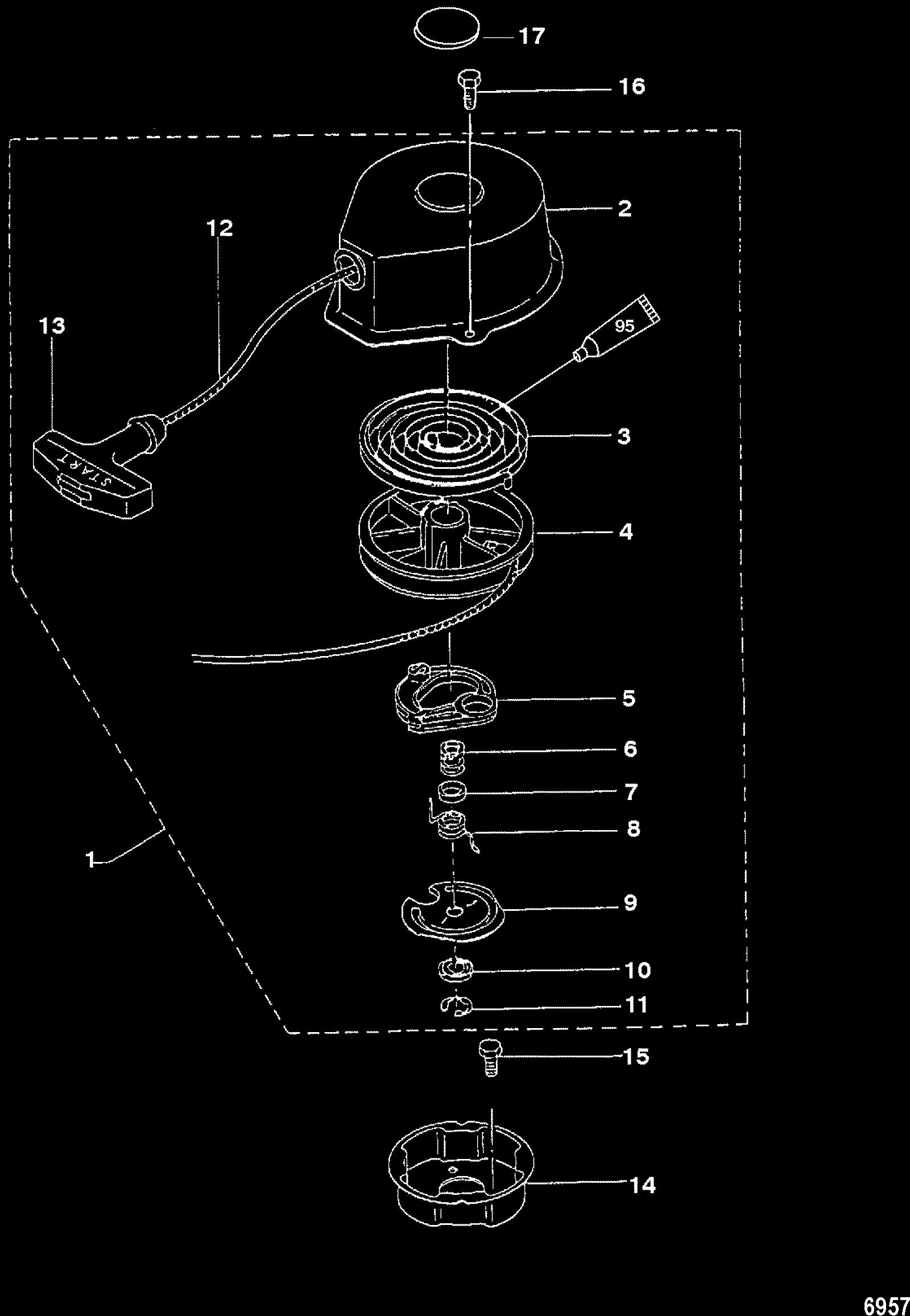 17
16
2
12
13
95
START
3
4
5
6
7
8
1
9
10
11
15
14
6957