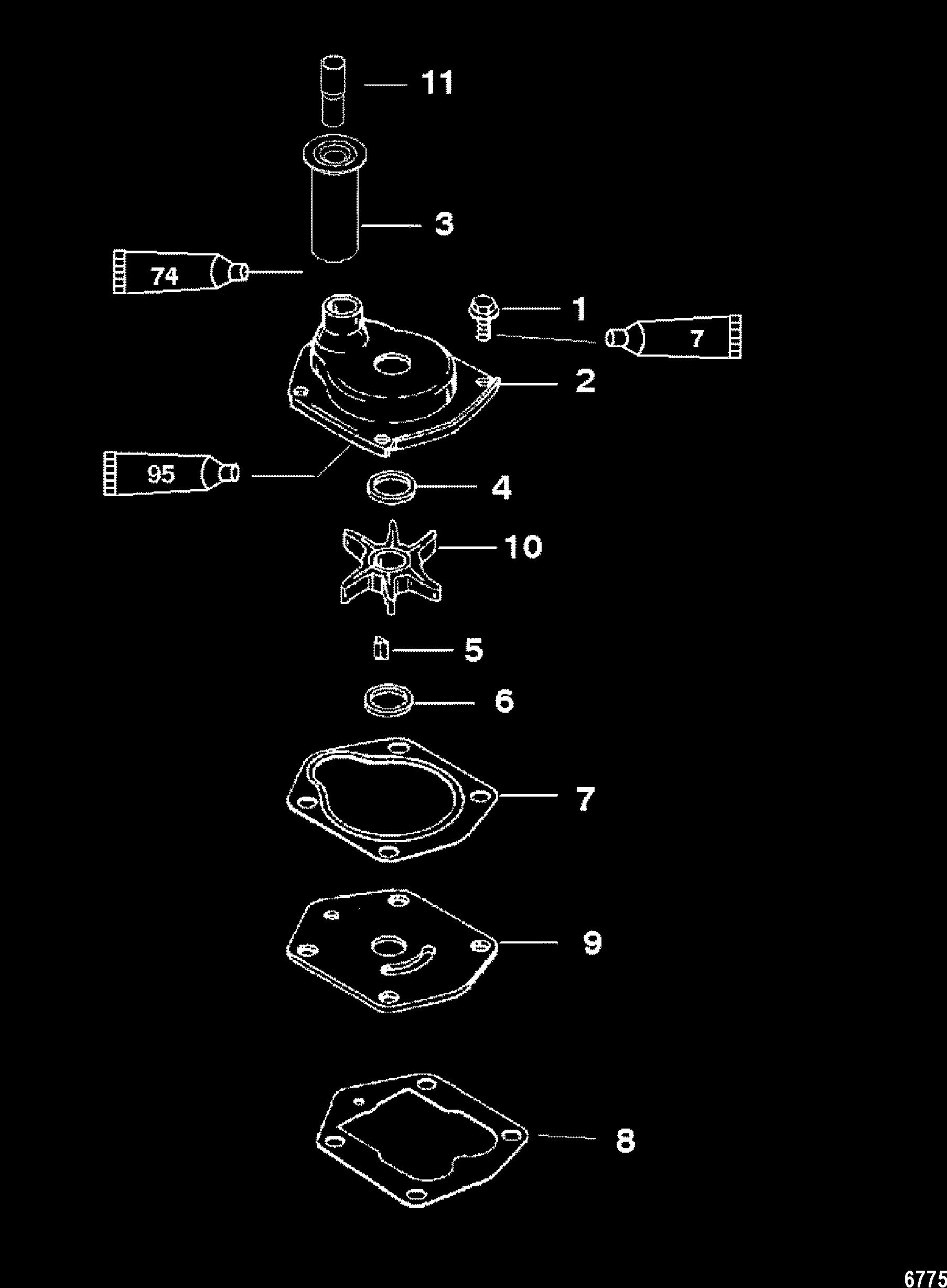 11
3
74
1
7
2
95
4
10
5
6
7
9
8
6775