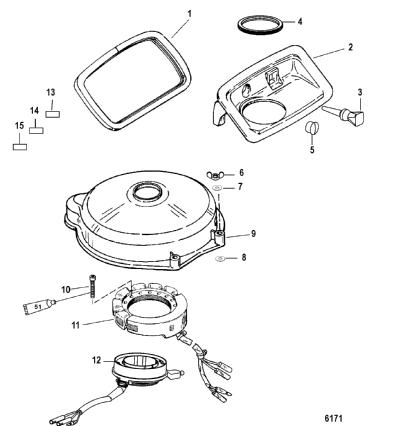 1
4
2
3
13
14
15
5
6
7
9
8
10
51
11
12
6171