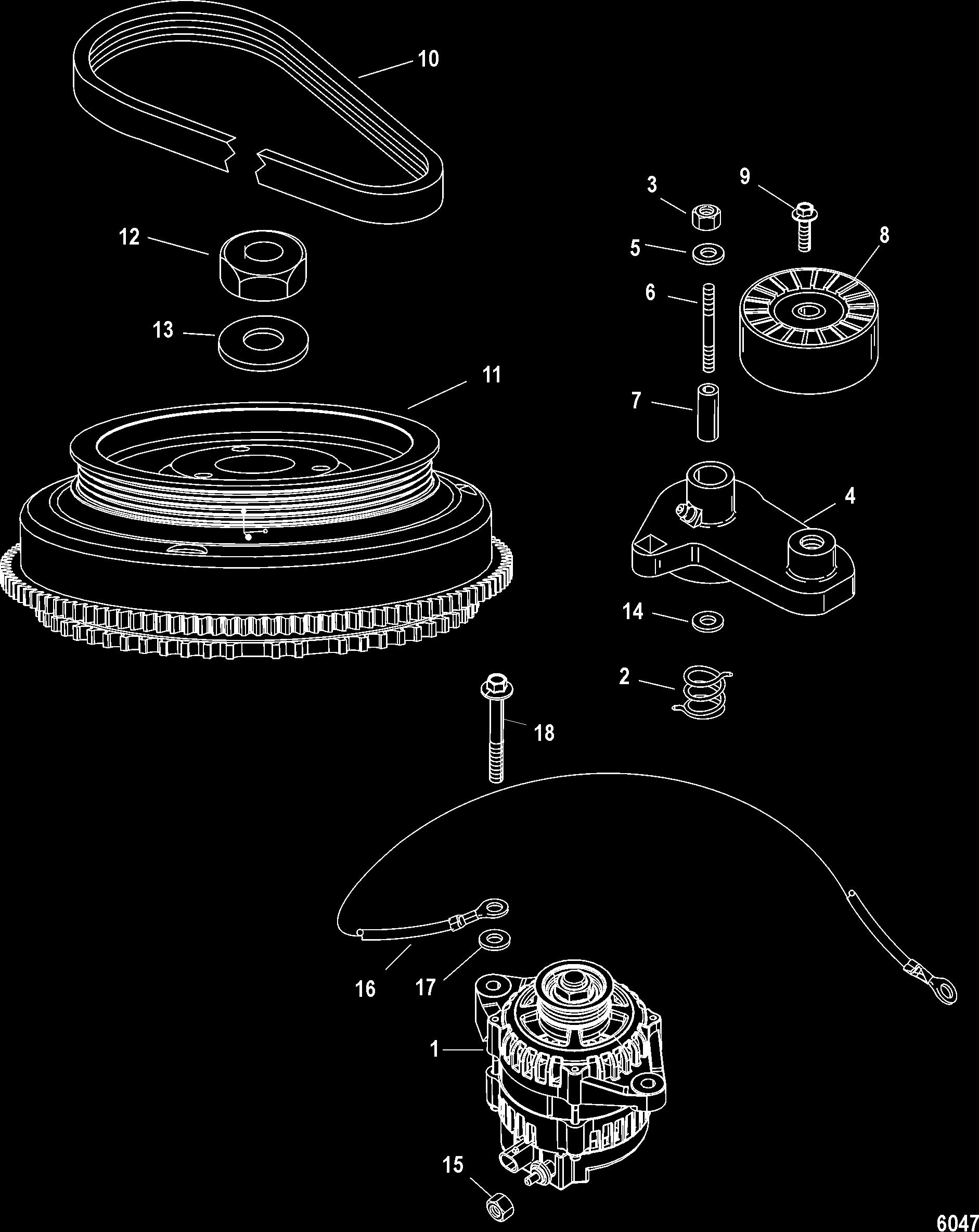 10
3
9
12
5
8
6
13
11
7
4
14
2
18
16
17
1
15
6047