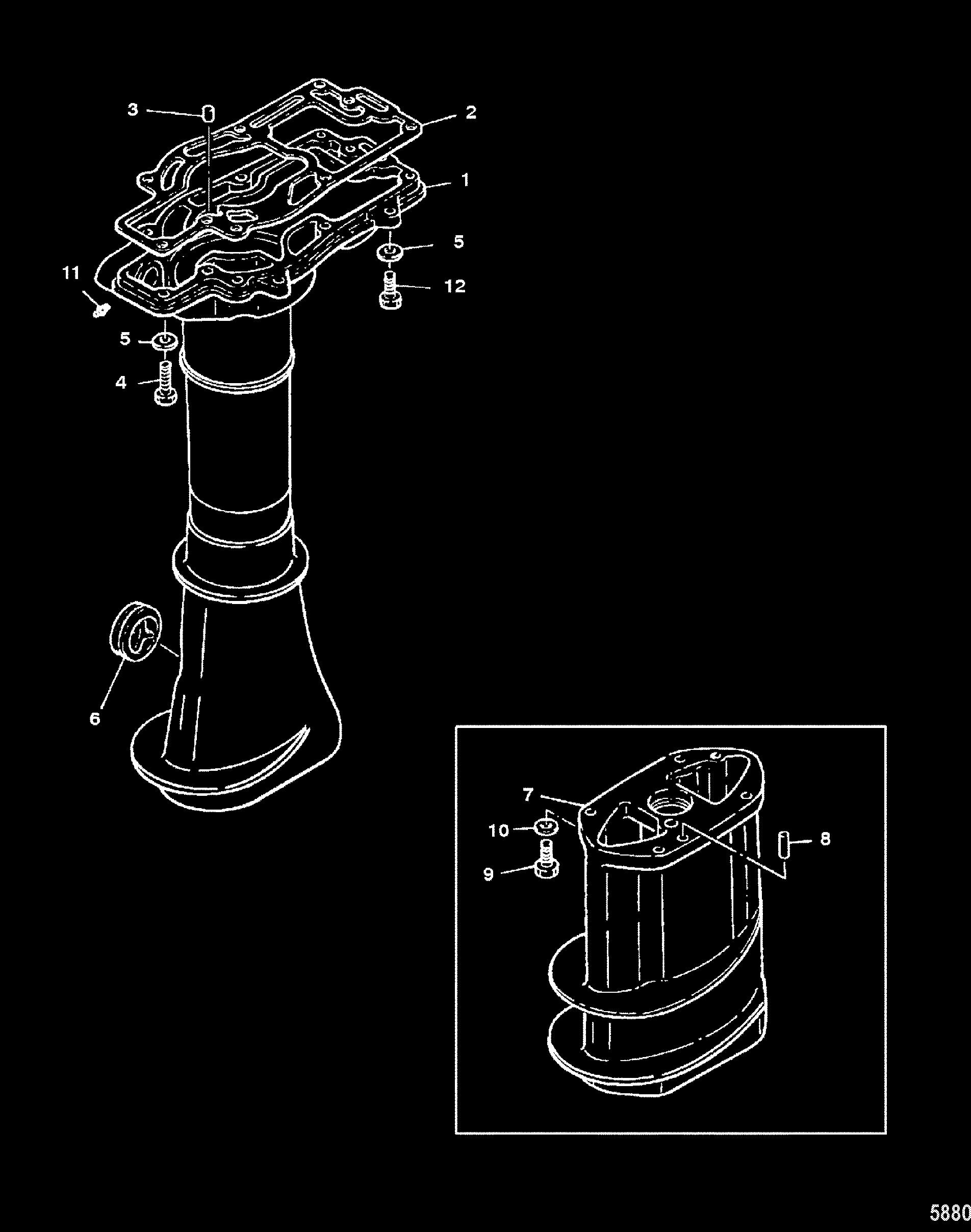 3
2
1
5
11
12
5
4
6
7
10
8
9
5880