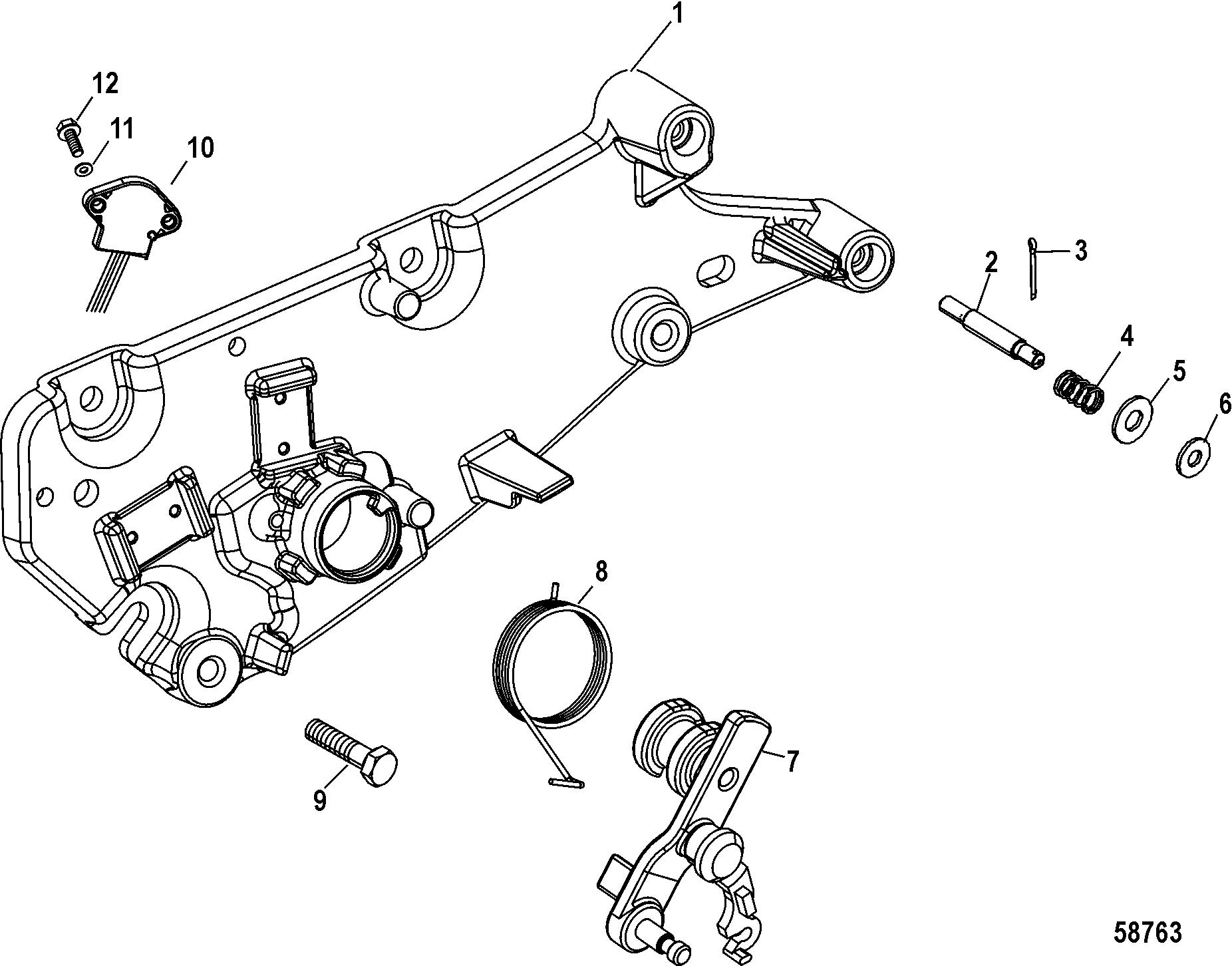 1
12
11
10
3
2
4
5
6
8
7
9
58763