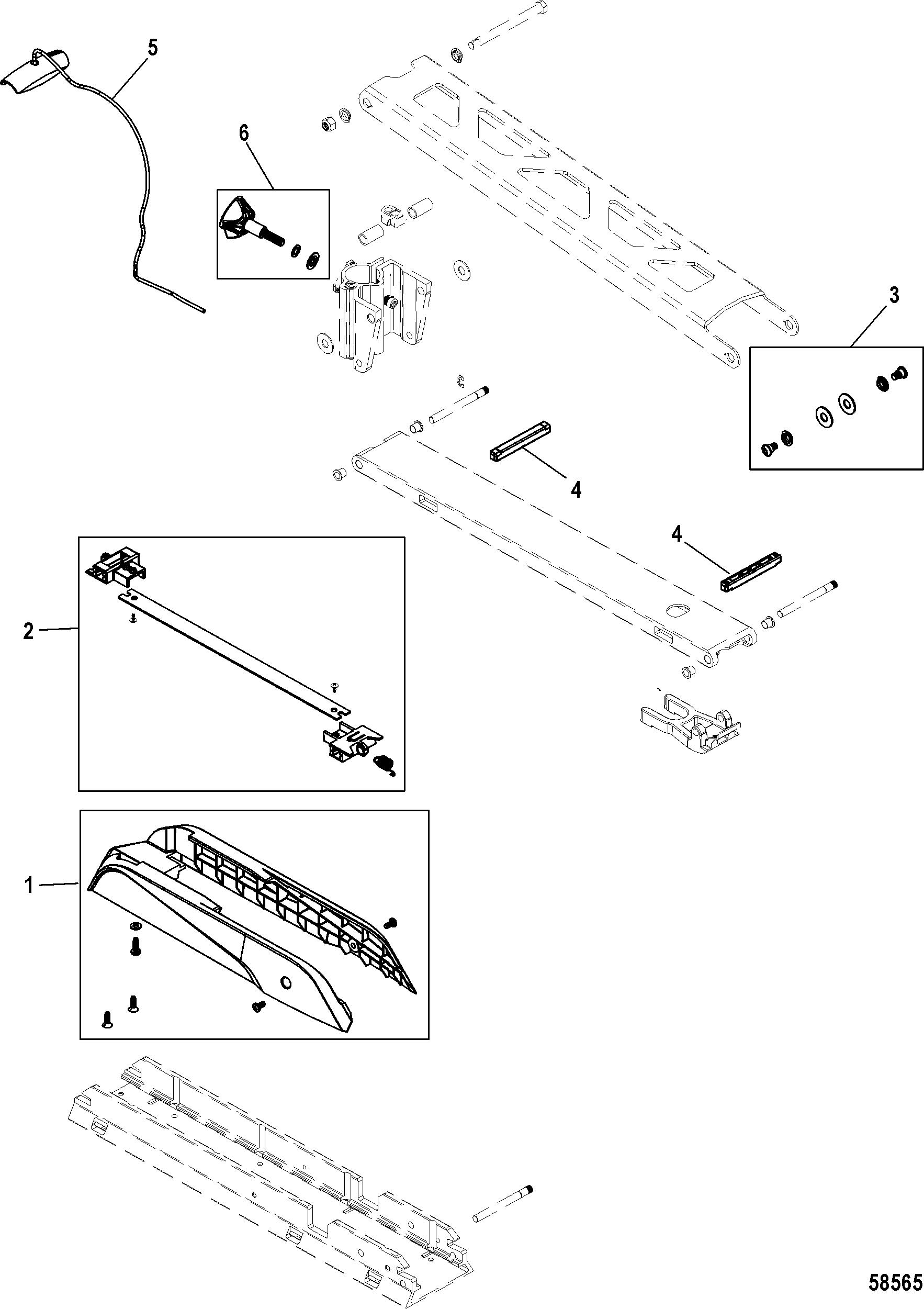 5
6
3
4
4
2
1
58565