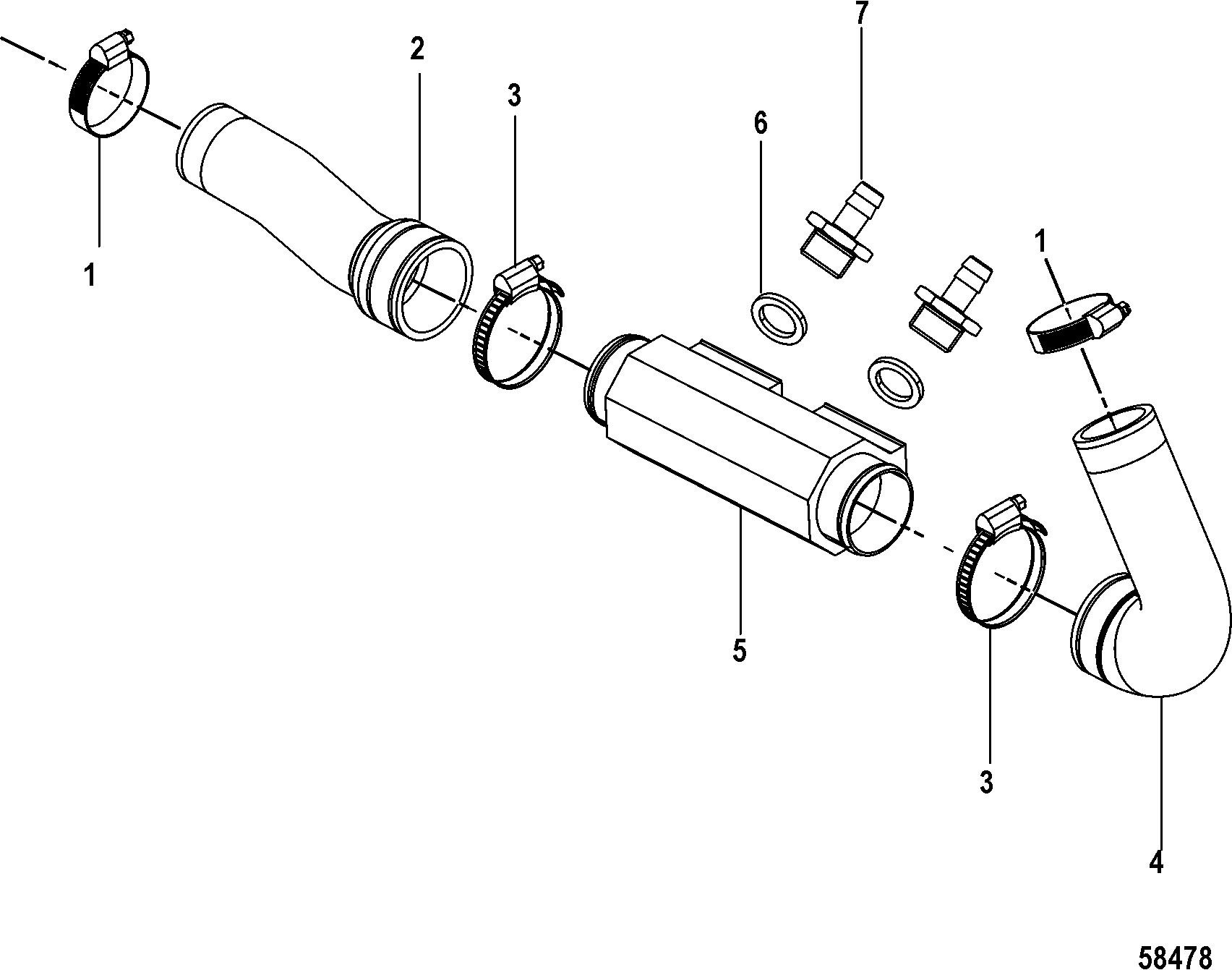 7
2
3
6
1
1
5
3
4
58478