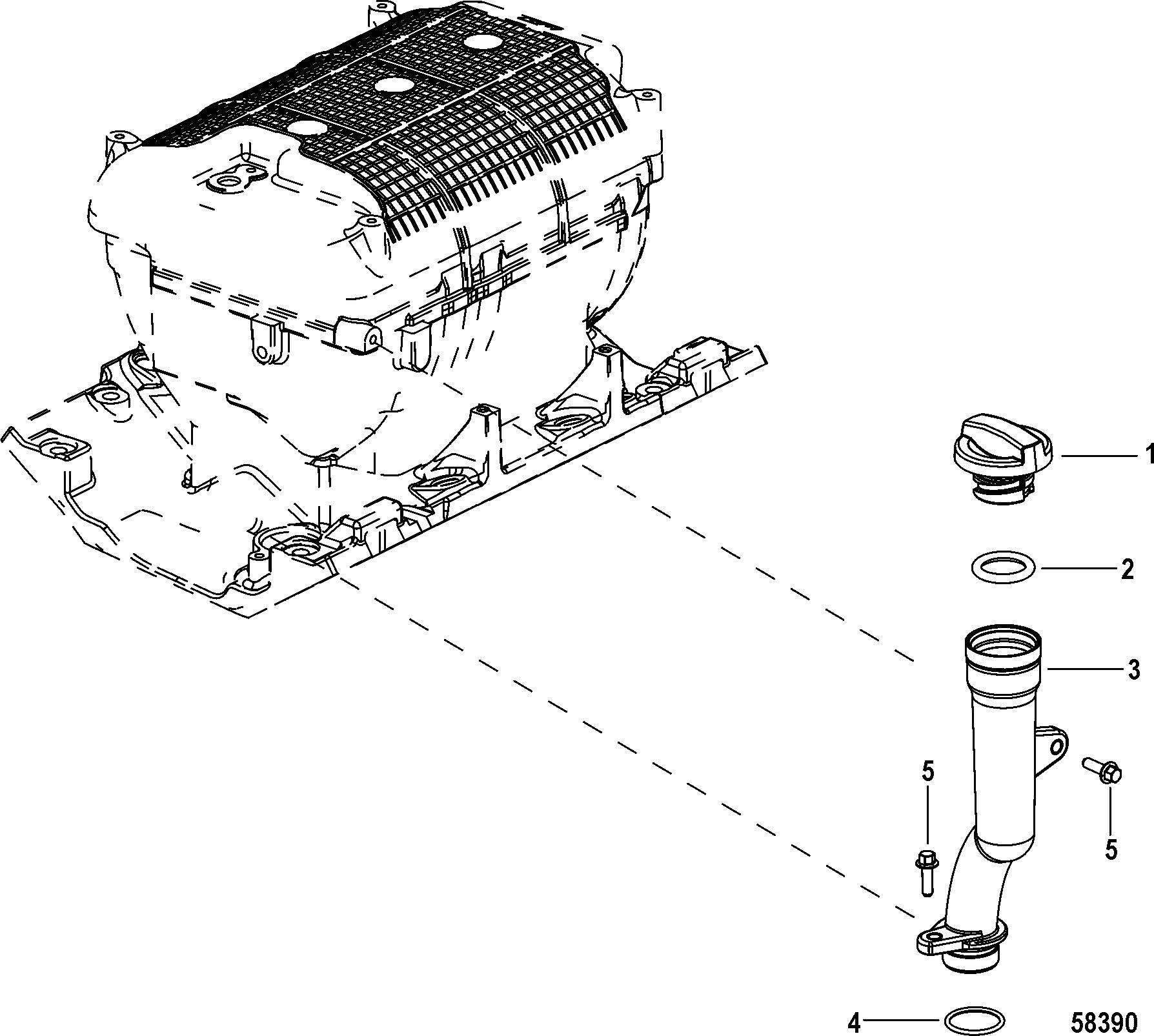 1
2
3
5
5
4
58390