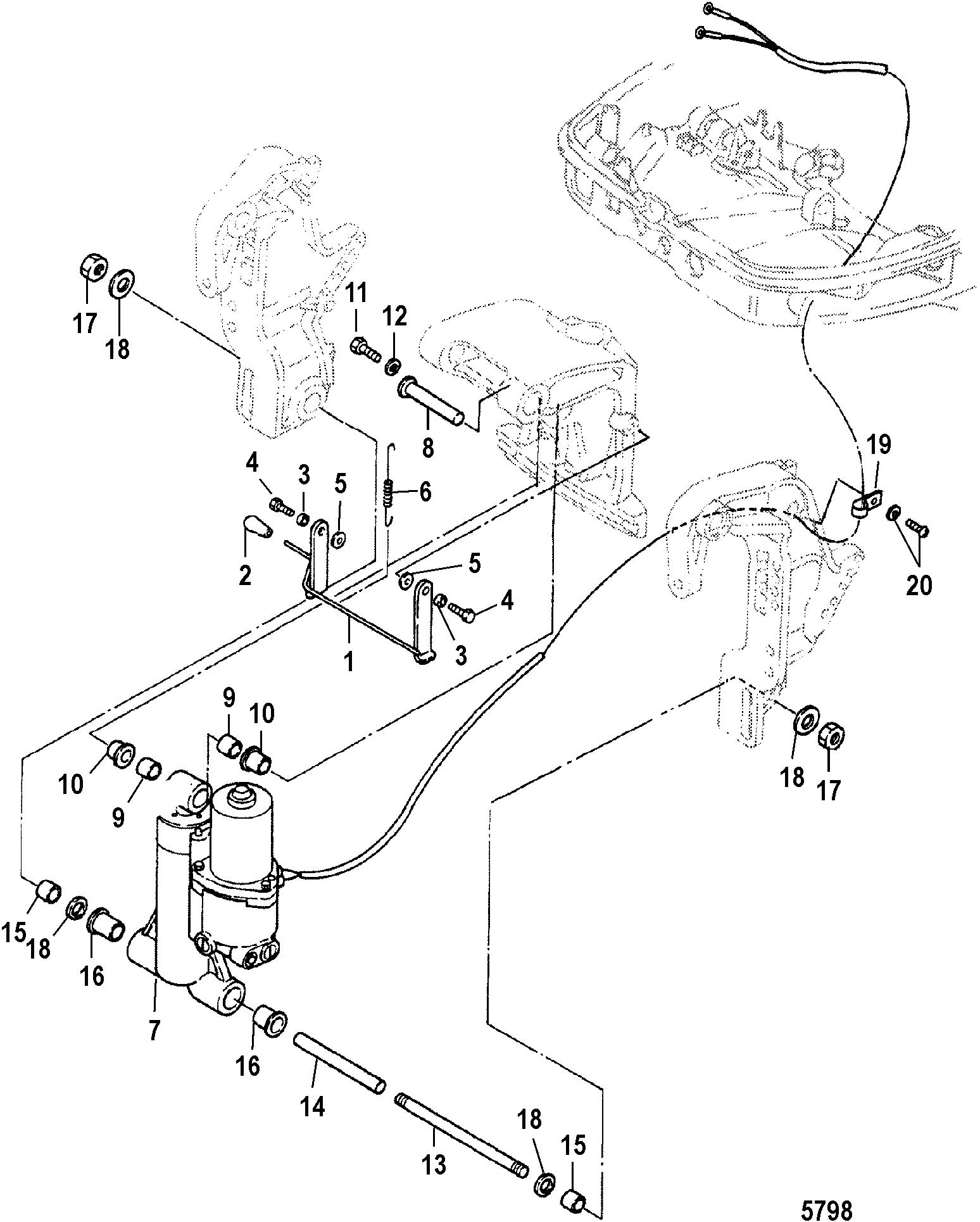 17
18
11
12
8
4
3
5
6
2
5
4
3
1
19
20
9
10
10
9
18
17
15
18
16
7
16
14
13
18
15
5798