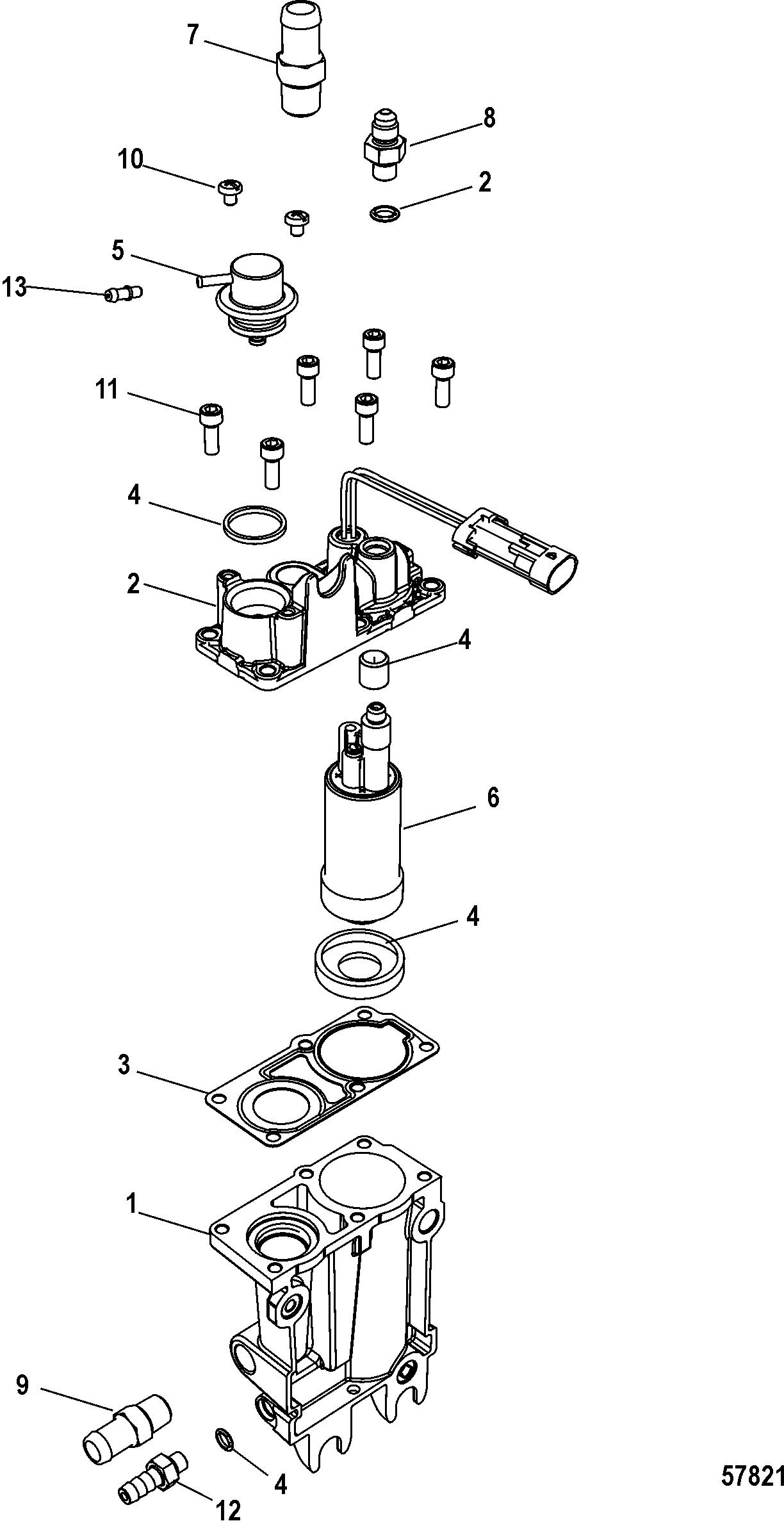 7
8
10
2
5
13
11
4
2
4
6
4
3
1
9
4
12
57821