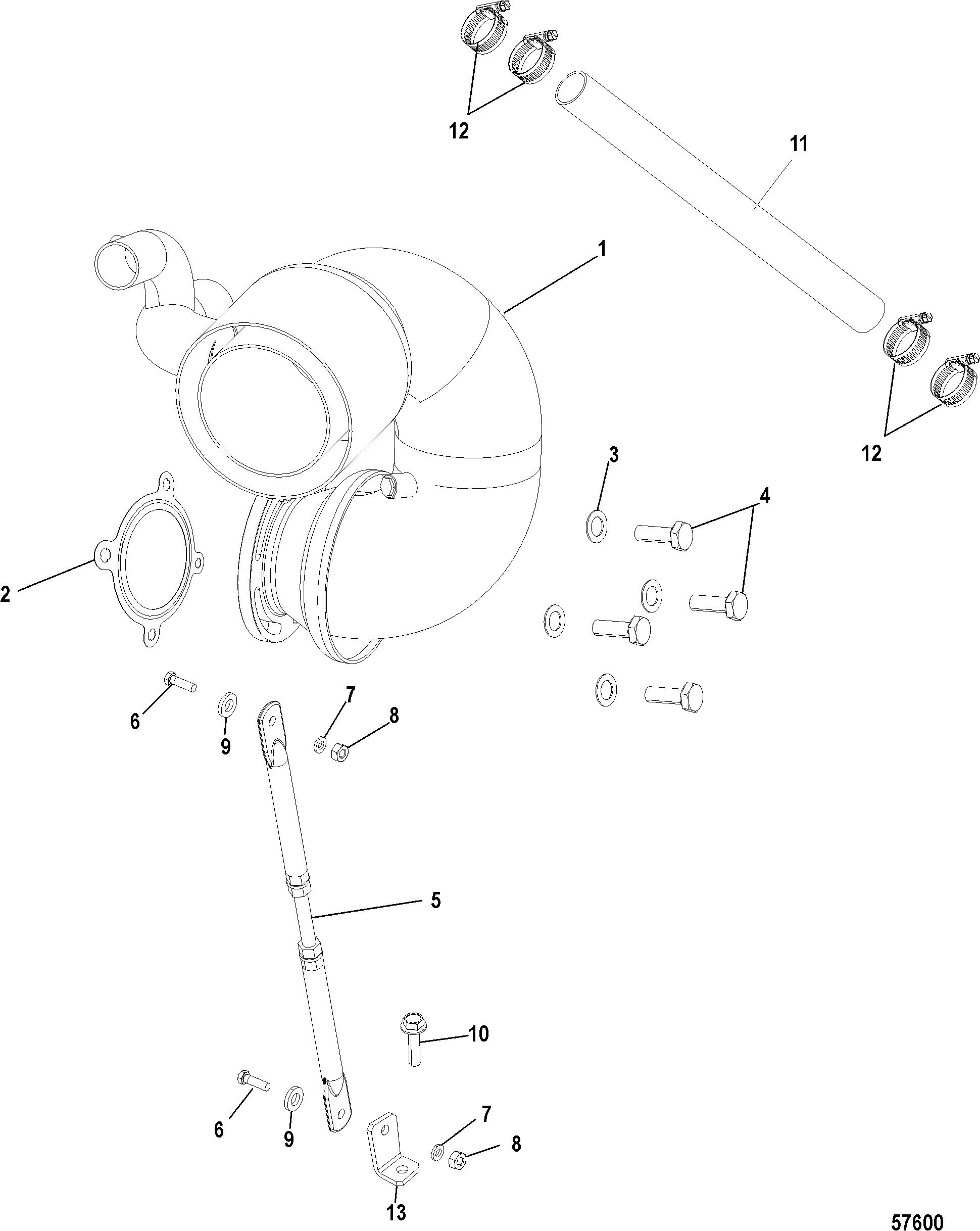 12
11
1
12
3
4
2
6
9
7
8
5
10
6
9
7
8
13
57600