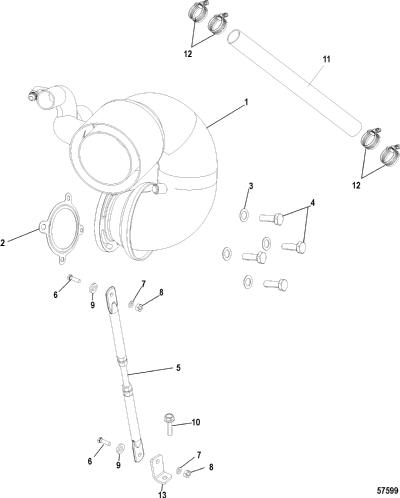 12
11
1
12
3
4
2
6
9
7
8
5
10
6
9
7
8
13
57599