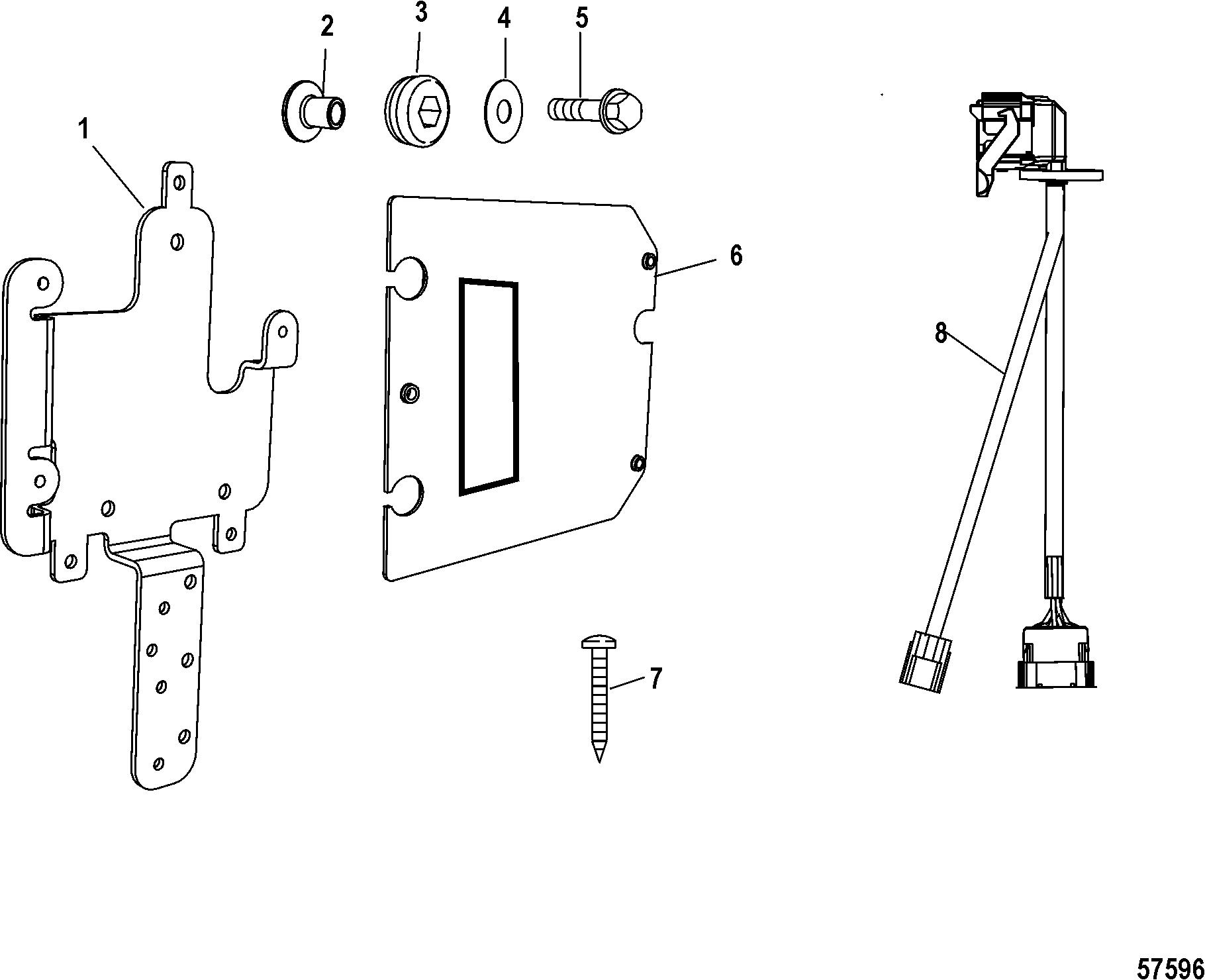 2
3
4
5
1
6
8
7
57596