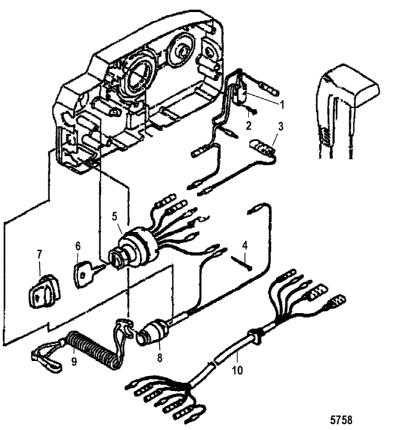 1
2
3
5
4
7
6
9
8
10
5758