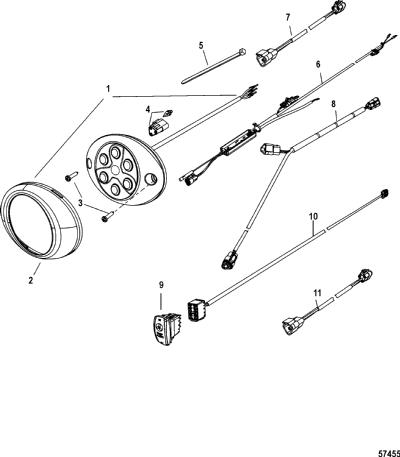 7
5
6
1
4
8
3
10
2
9
11
57455