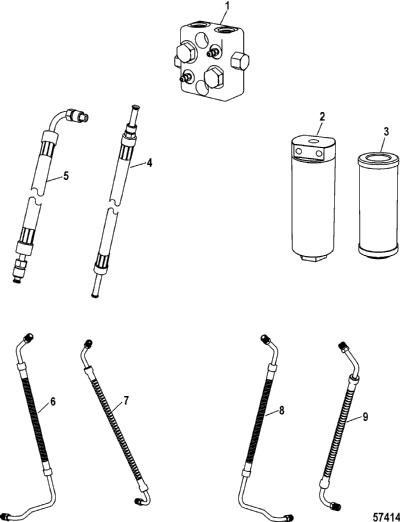 1
2
3
5
4
6
7
8
9
57414