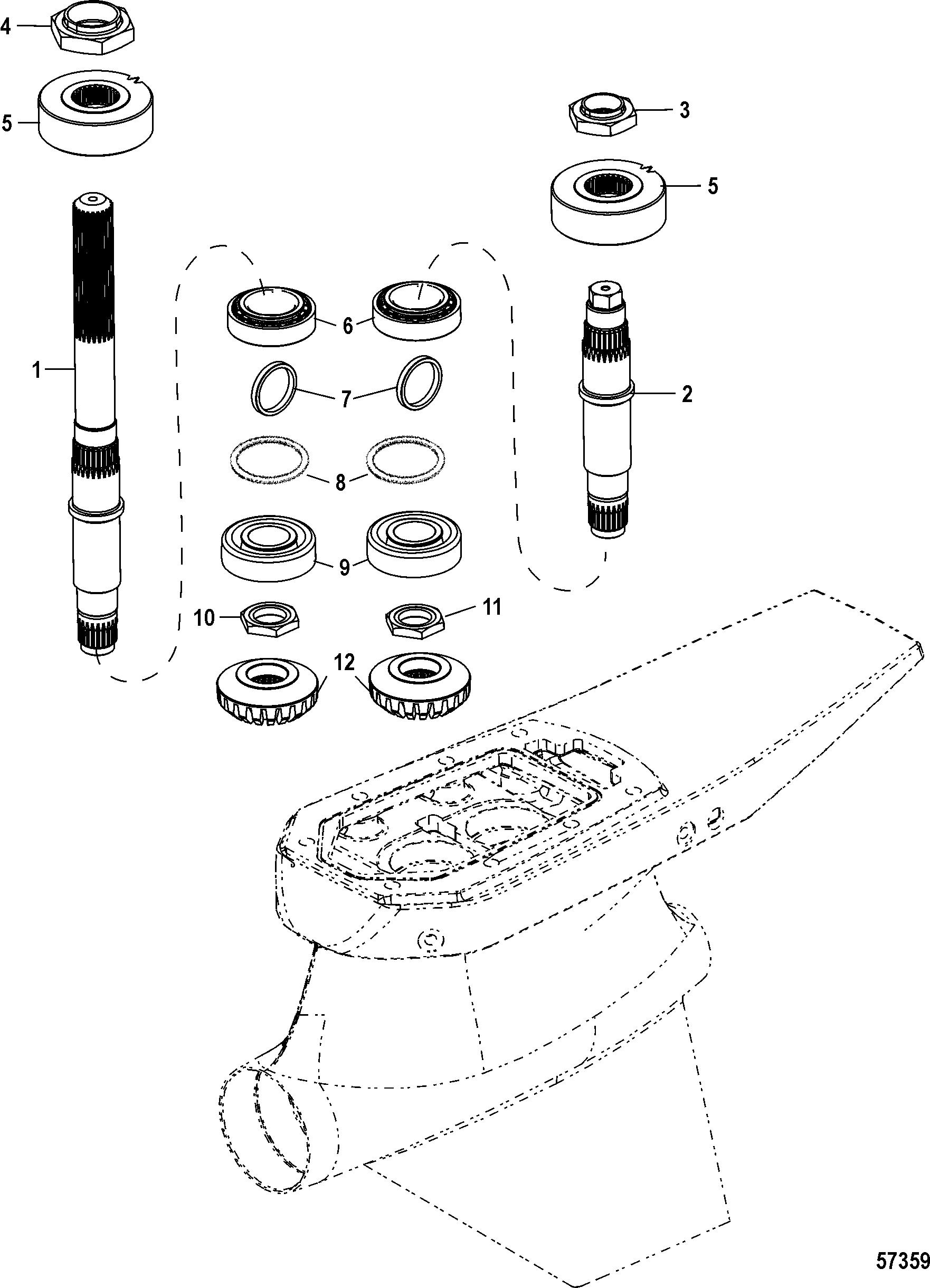 4
5
3
5
6
1
7
2
8
9
10
11
12
57359